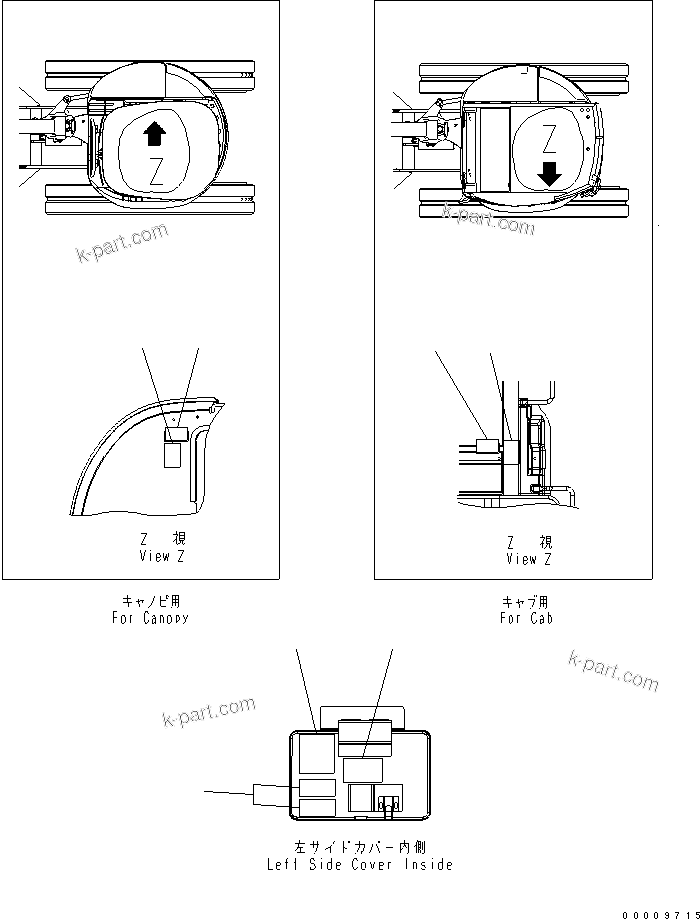 Z

k-part.com

Z 視
View Z

キャノピ用
For Canopy

Z

k-part.com

Z 視
View Z

キャブ用
For Cab

k-part.com

k-part.com

左サイドカバー内側
Left Side Cover Inside

00009715