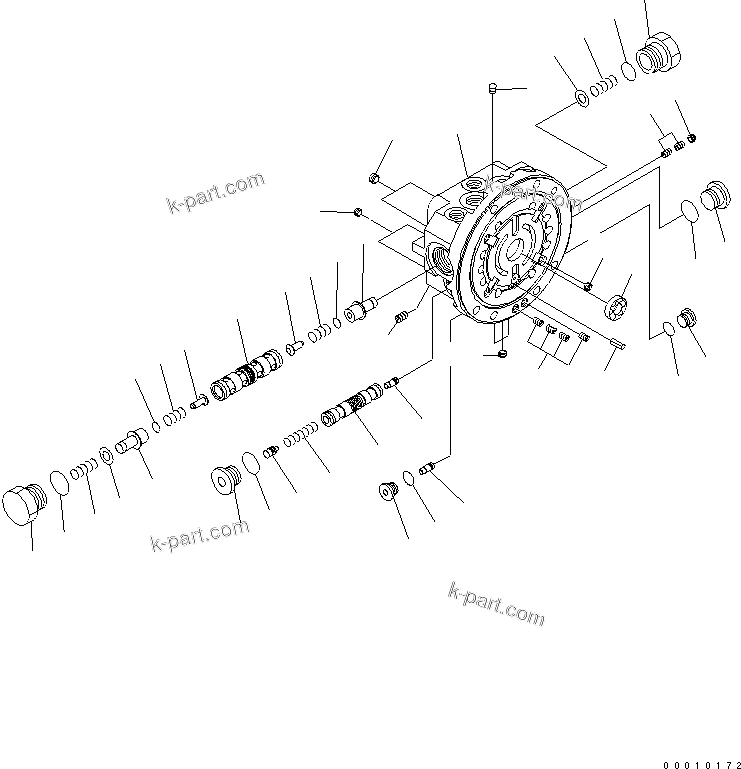 k-part.com

k-part.com

k-part.com

k-part.com

00010172