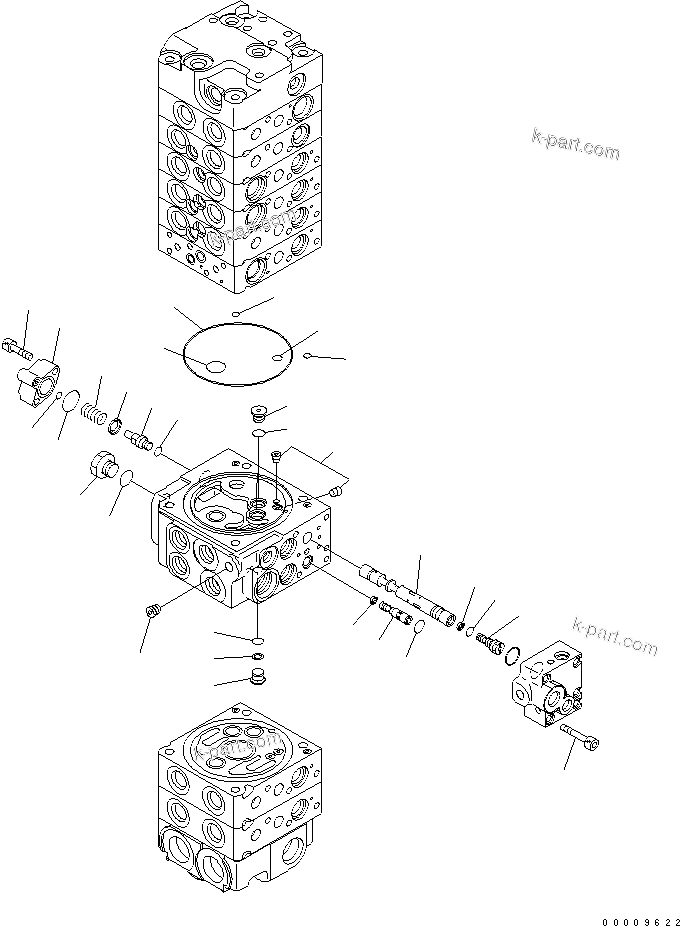 k-part.com

k-part.com

k-part.com

k-part.com

00009622