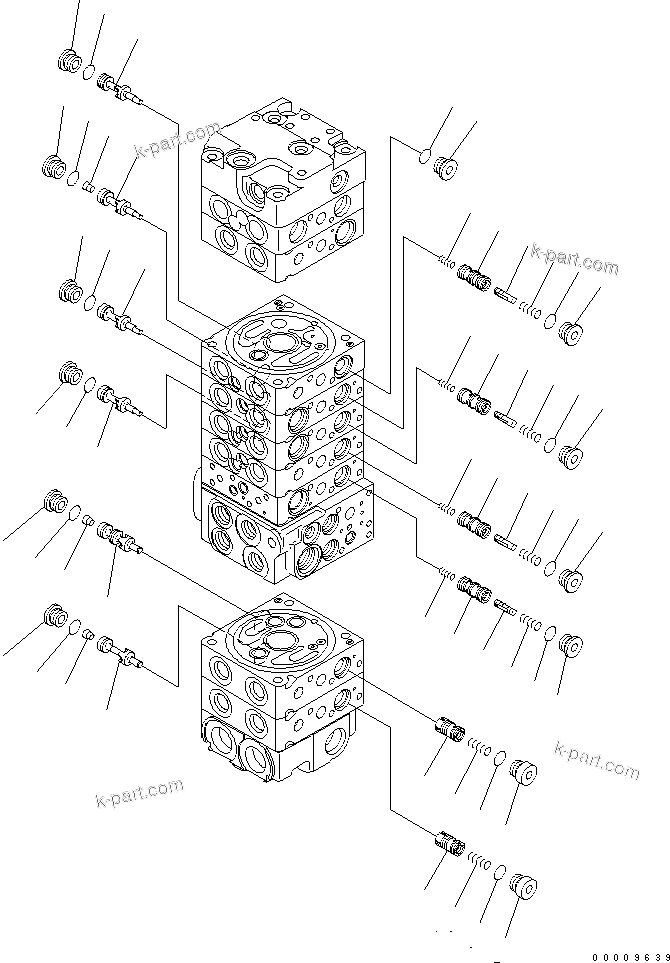 k-part.com

k-part.com

k-part.com

k-part.com

00009639