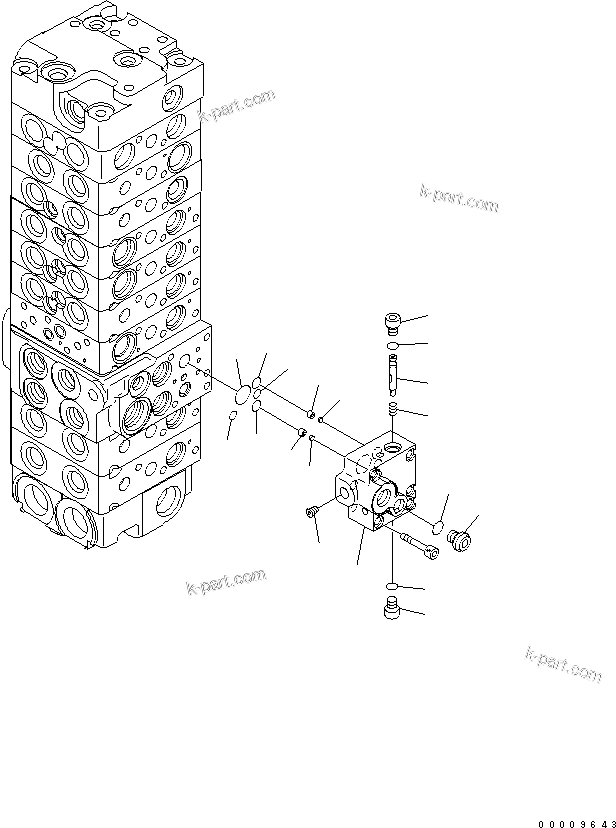 k-part.com

k-part.com

k-part.com

k-part.com

00009643