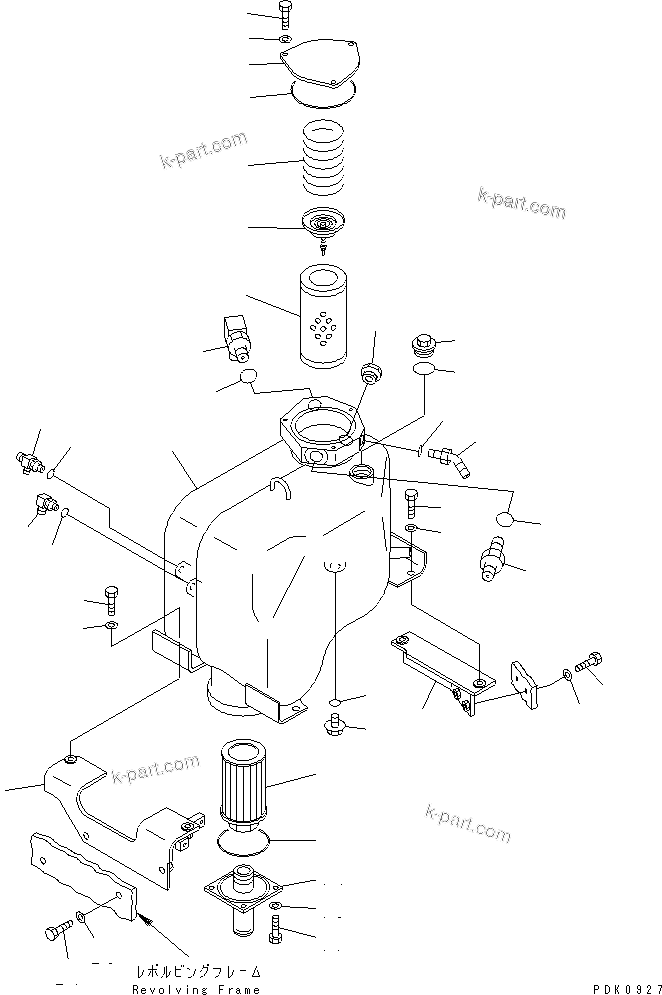 k-part.com

k-part.com

k-part.com

k-part.com

レボルビングフレーム
Revolving Frame

PDK0927