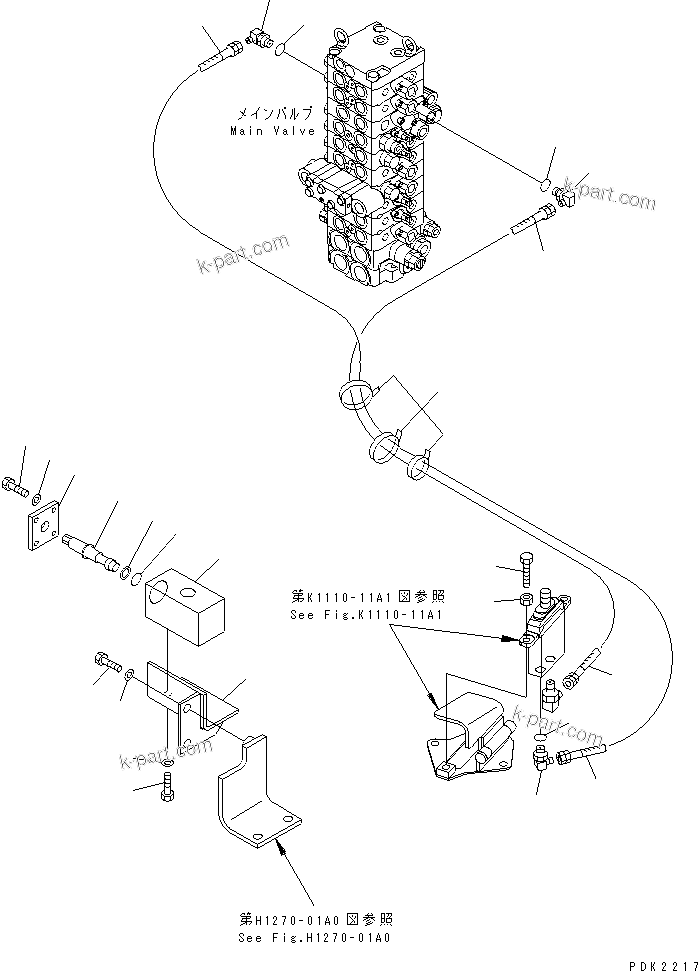 メインバルブ
Main Valve

k-part.com

k-part.com

第K1110-11A1図参照
See Fig.K1110-11A1

k-part.com

k-part.com

第H1270-01A0図参照
See Fig.H1270-01A0

PDK2217