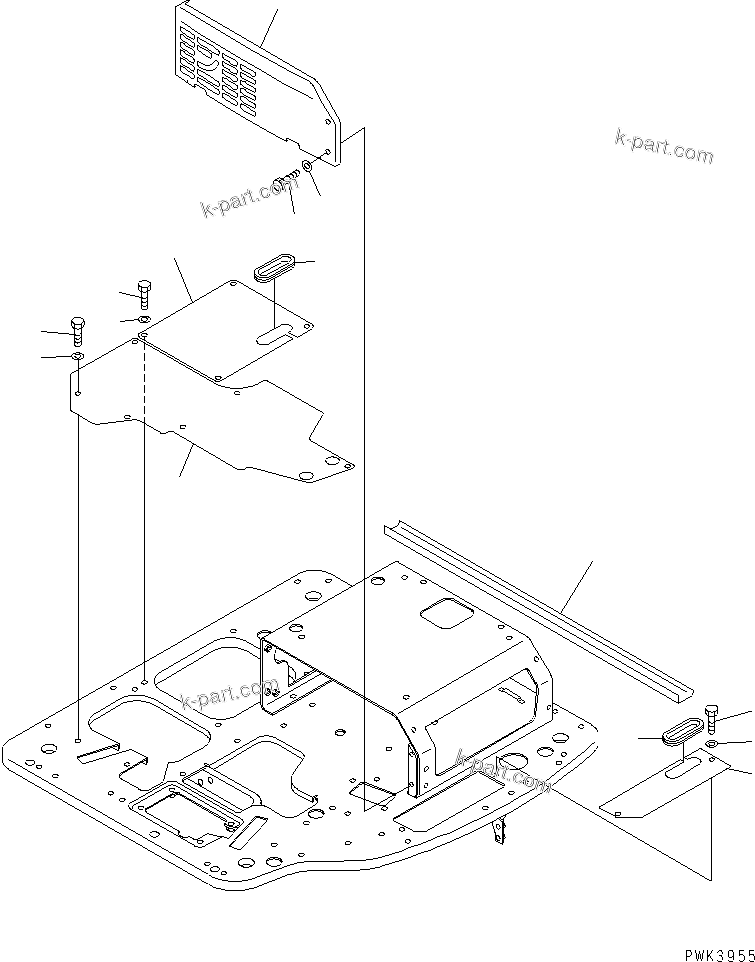 k-part.com

k-part.com

k-part.com

k-part.com

PWK3955