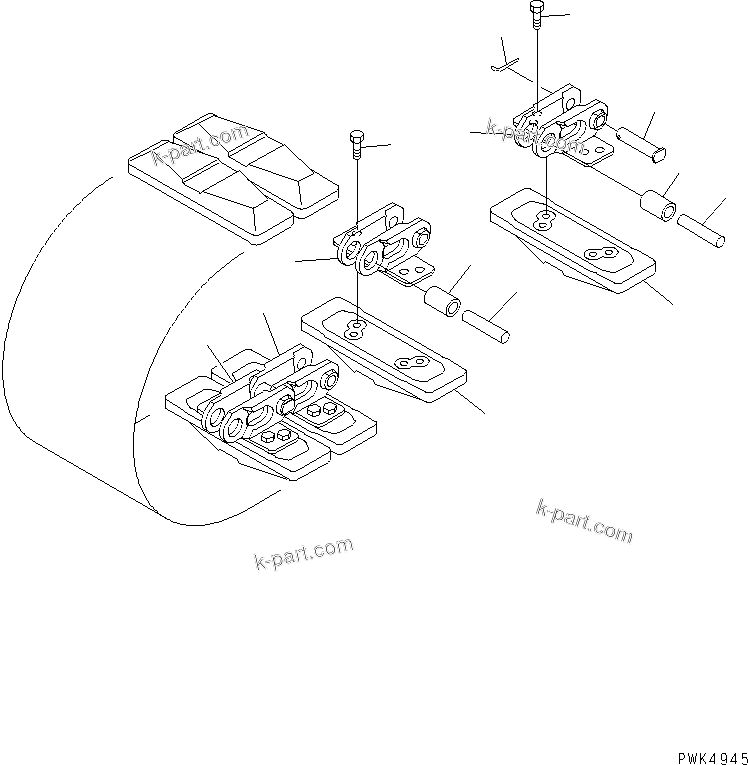 k-part.com

k-part.com

k-part.com

k-part.com

PWK4945