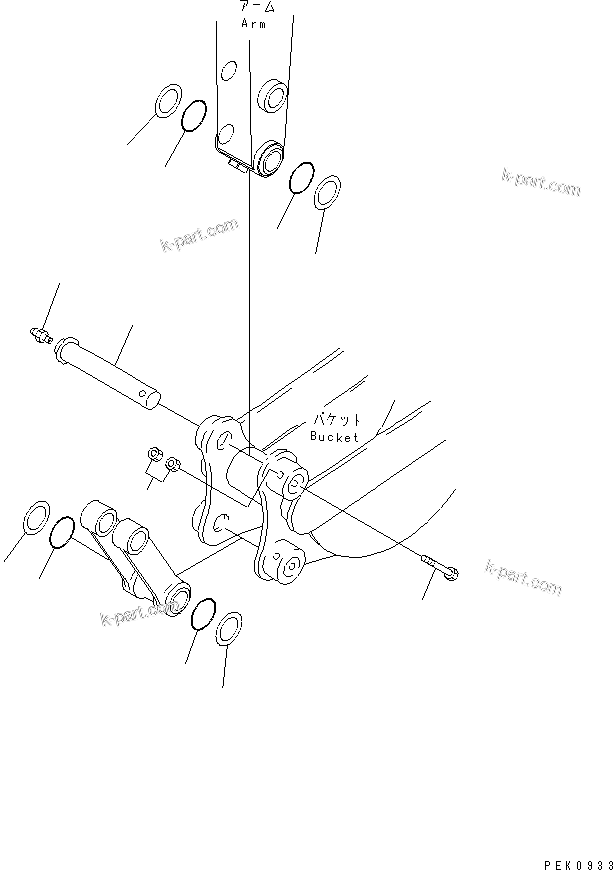 アーム
Arm

k-part.com

k-part.com

バケット
Bucket

k-part.com

k-part.com

PEK0933