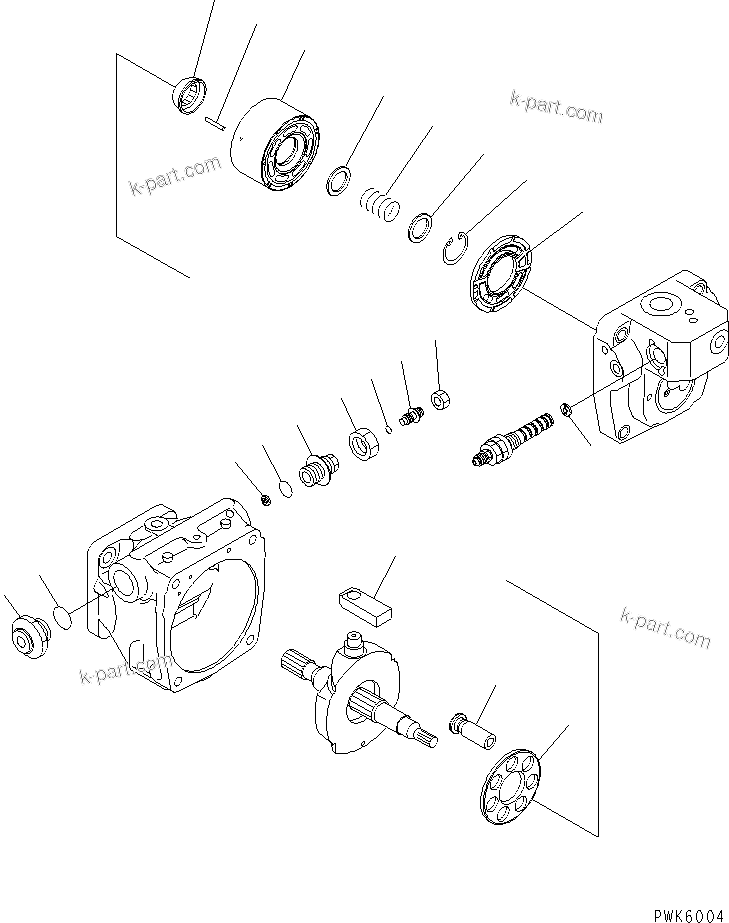 k-part.com

k-part.com

k-part.com

k-part.com

PWK6004