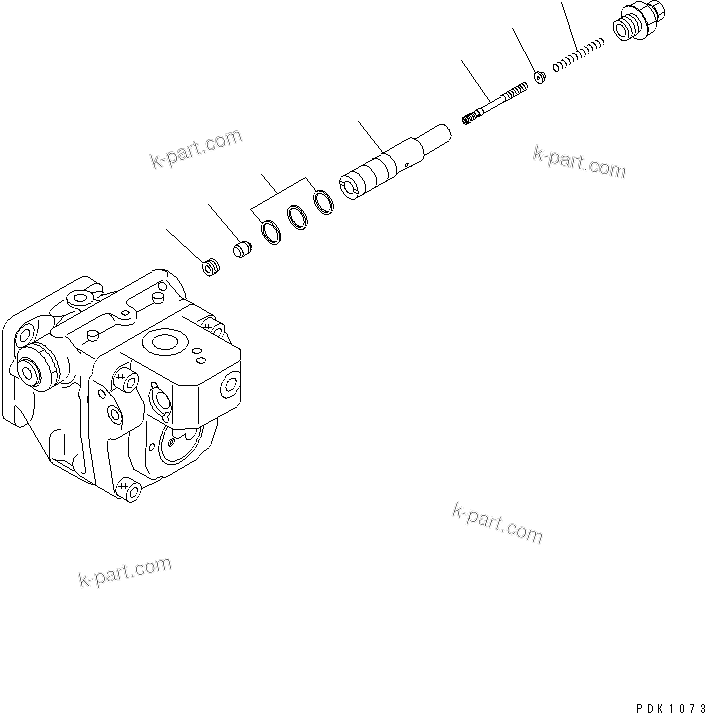 k-part.com

k-part.com

k-part.com

k-part.com

PDK1073