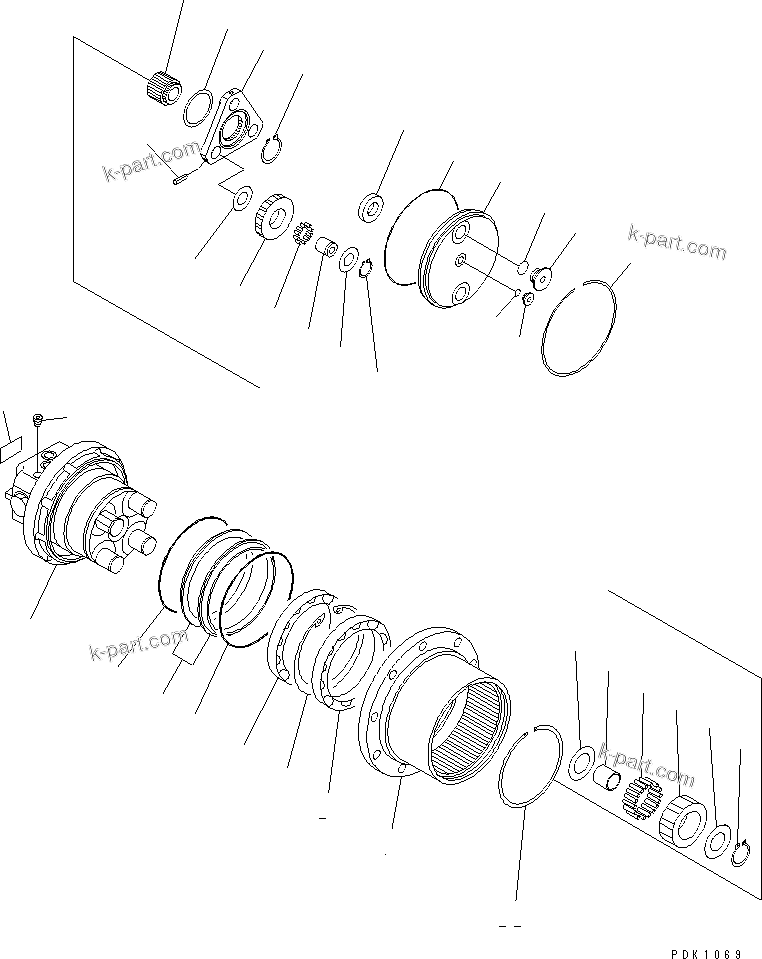 k-part.com

k-part.com

k-part.com

k-part.com

PDK1069