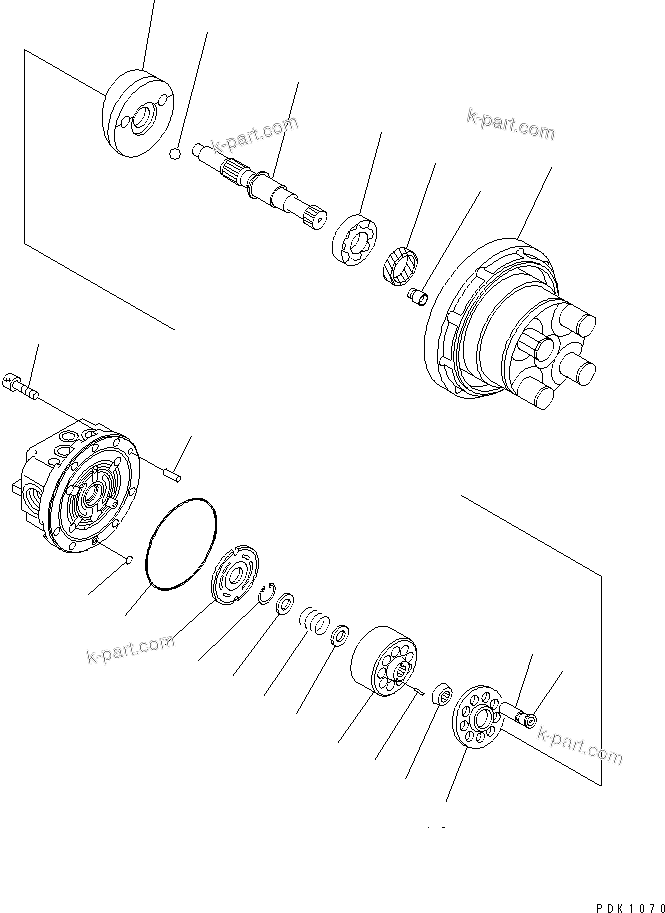 k-part.com

k-part.com

k-part.com

k-part.com

PDK1070