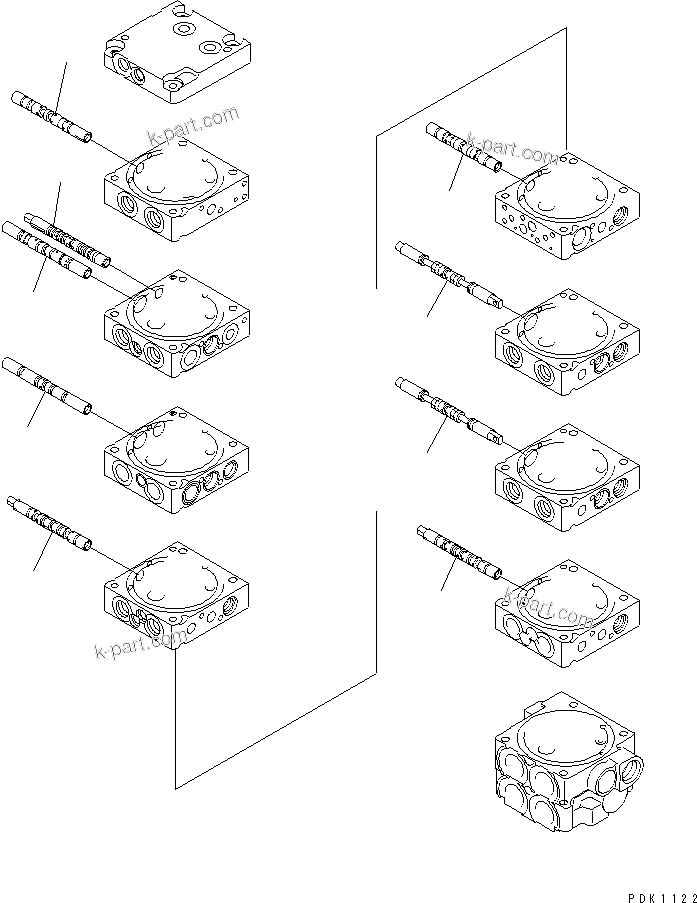 k-part.com
k-part.com
k-part.com
k-part.com
PDK1122