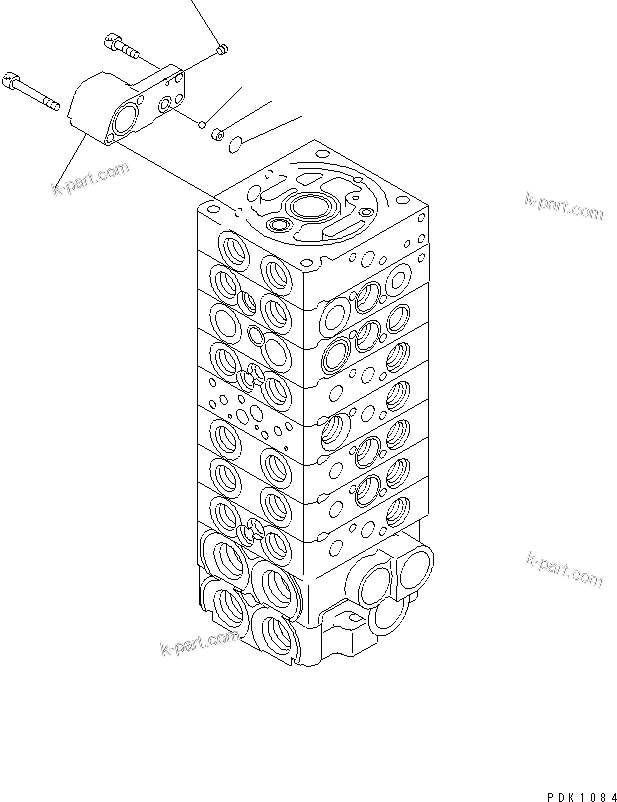 k-part.com
k-part.com
k-part.com
k-part.com
PDK1084