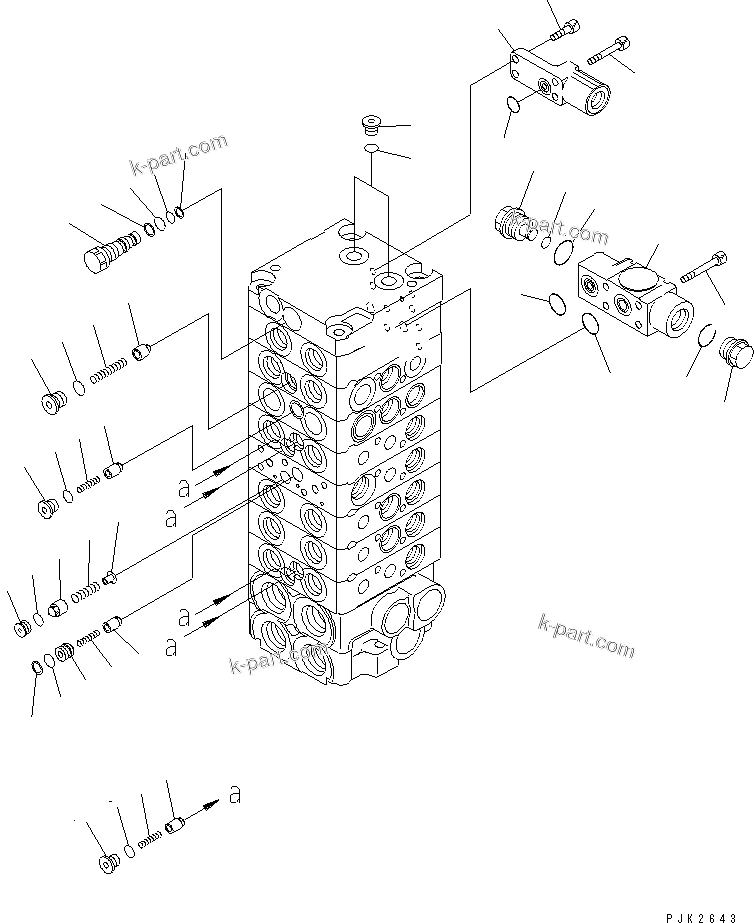 k-part.com
k-part.com
a
a
a
a
k-part.com
k-part.com
a
PJK2643