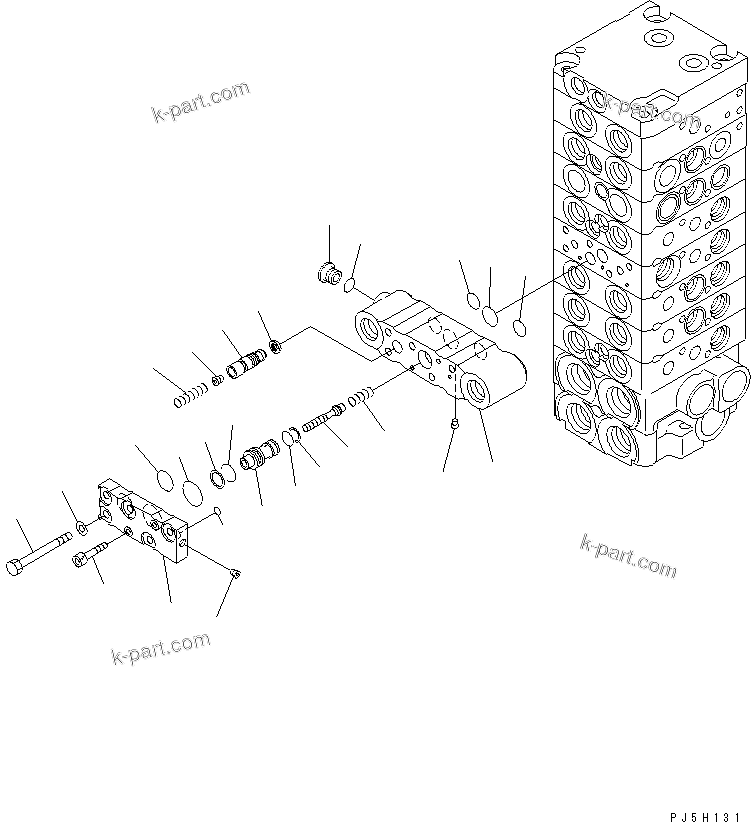 k-part.com

k-part.com

k-part.com

k-part.com

PJ5H131