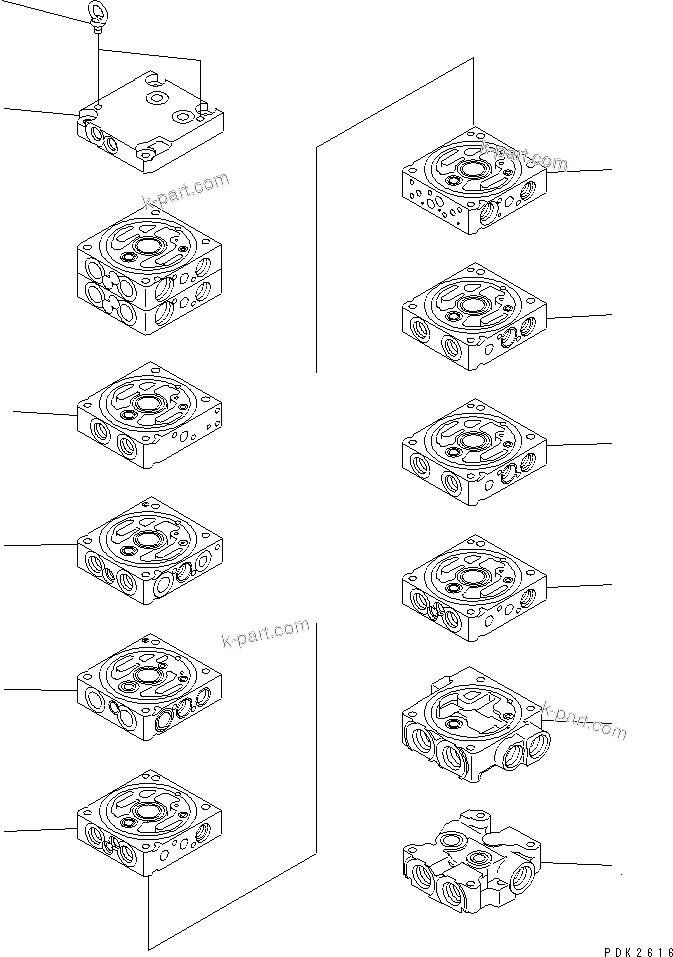 k-part.com
k-part.com
k-part.com
k-part.com
PDK2616