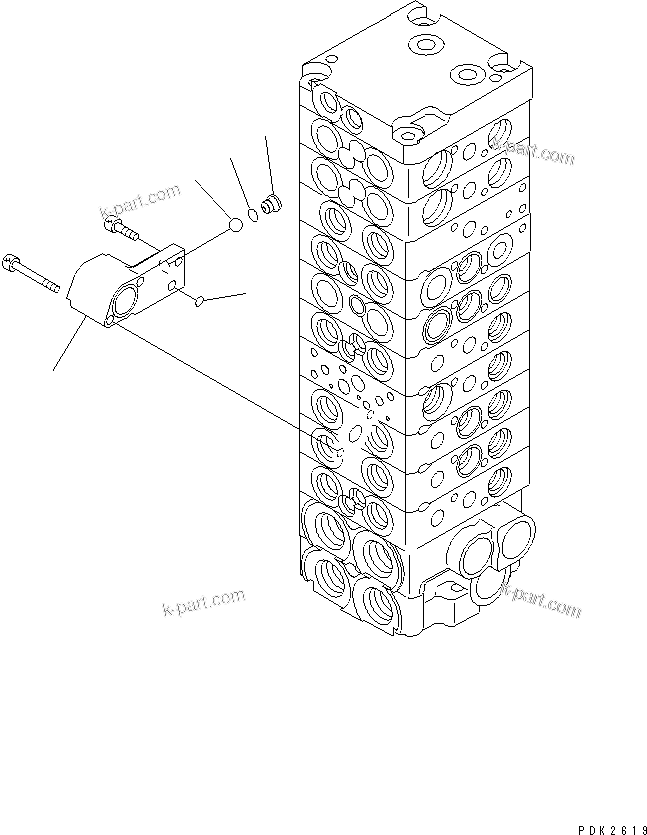 k-part.com

k-part.com

k-part.com

k-part.com

PDK2619