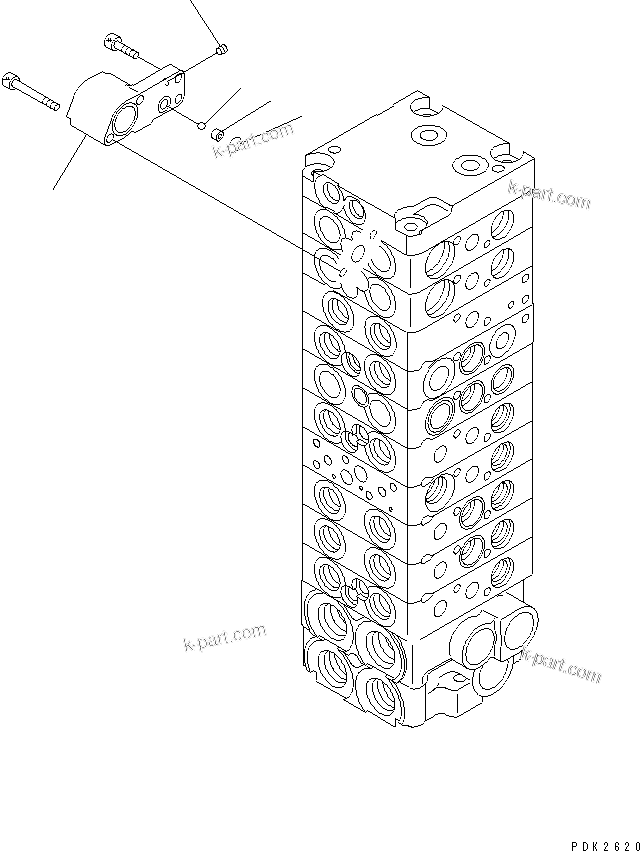 k-part.com

k-part.com

k-part.com

k-part.com

PDK2620