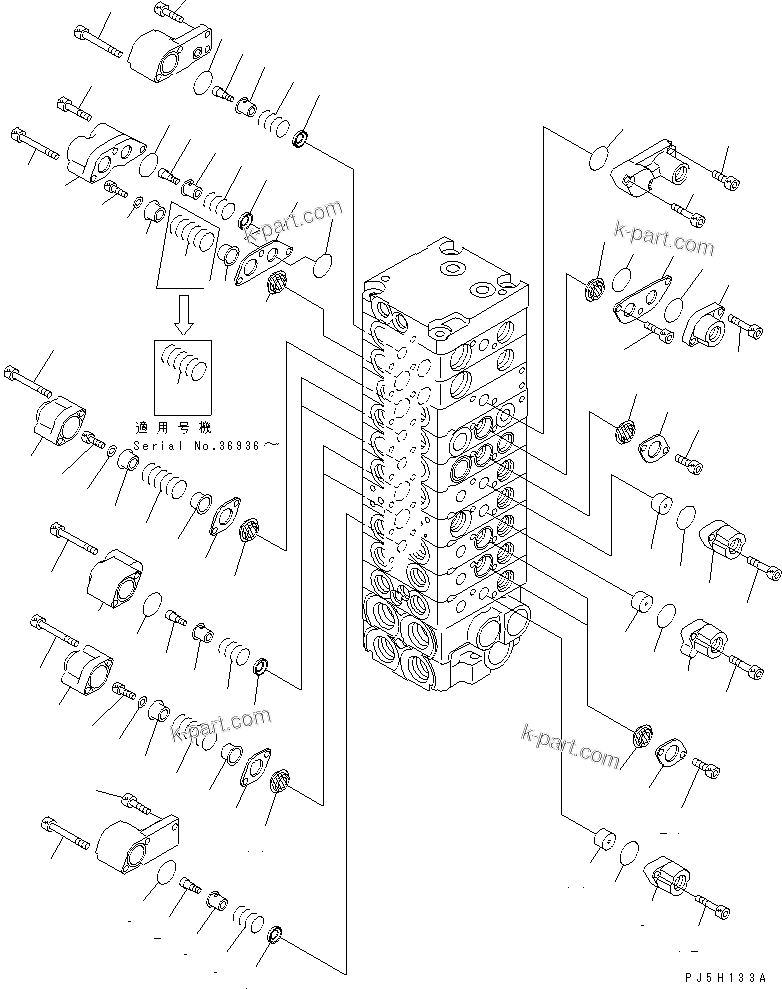 k-part.com
k-part.com
適用号機
Serial No.36936～
k-part.com
k-part.com
PJ5H133A