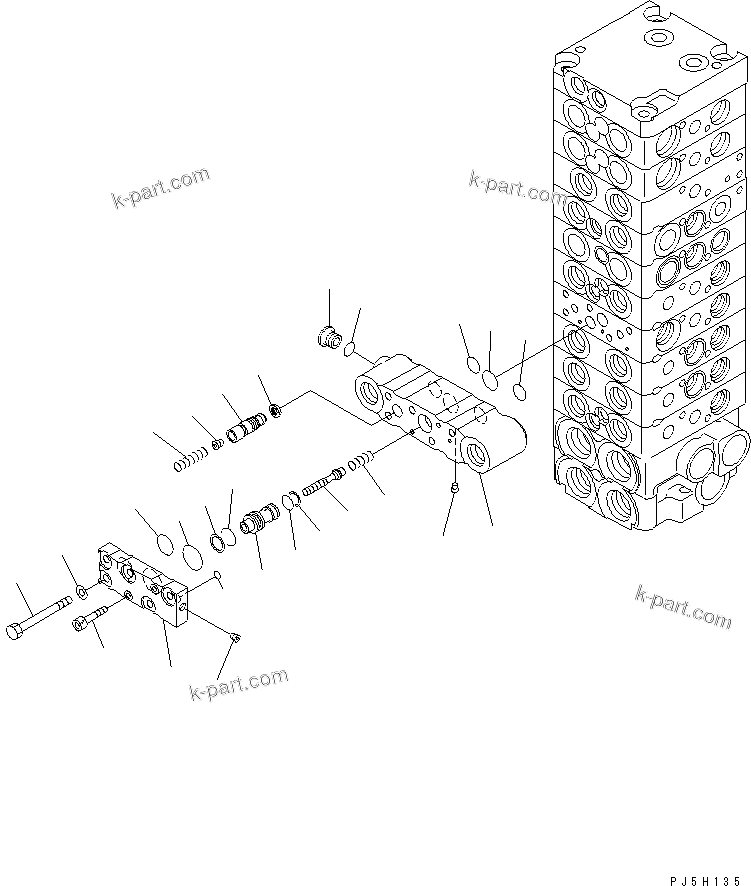 k-part.com

k-part.com

k-part.com

k-part.com

PJ5H135