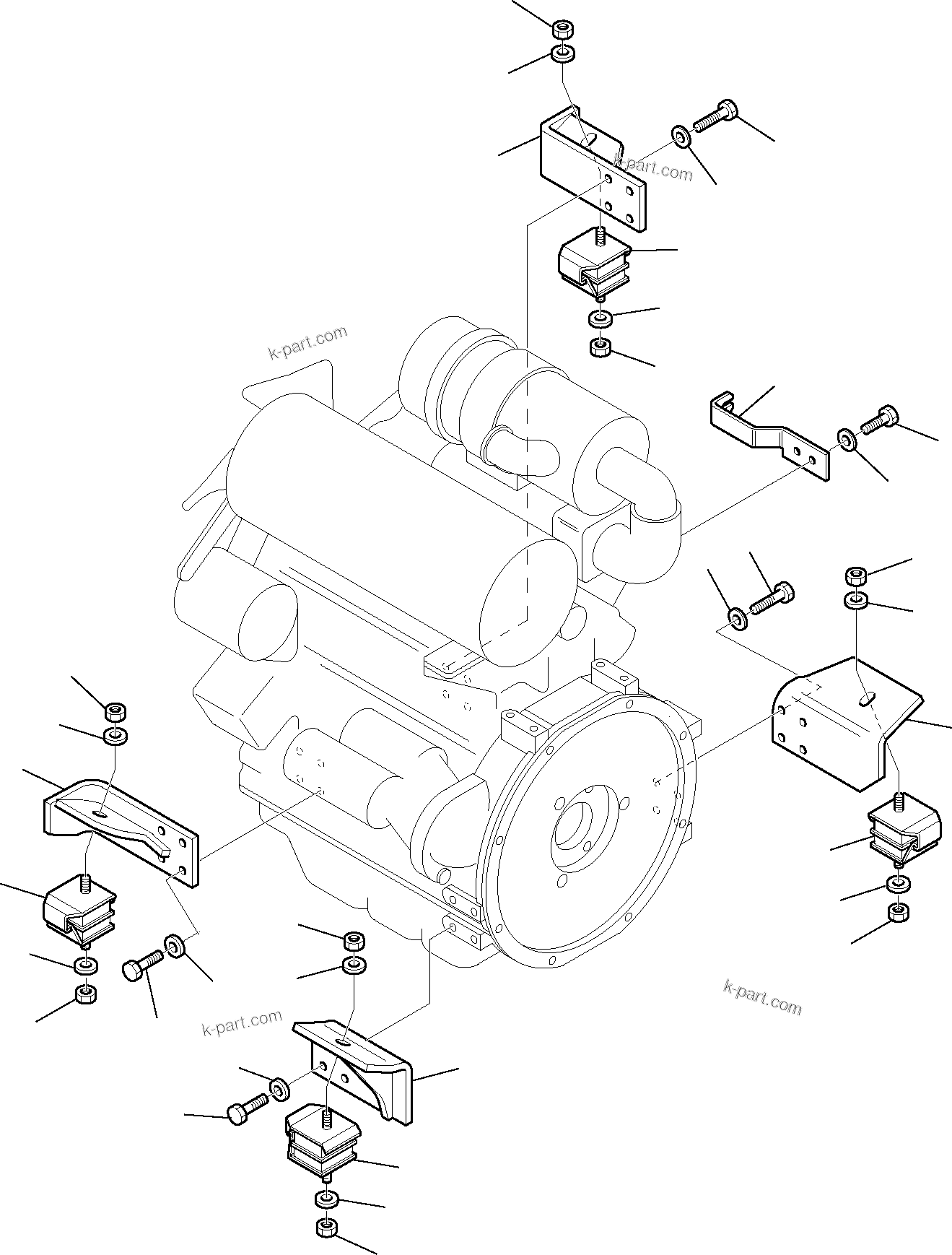 k-part.com

k-part.com

k-part.com

k-part.com