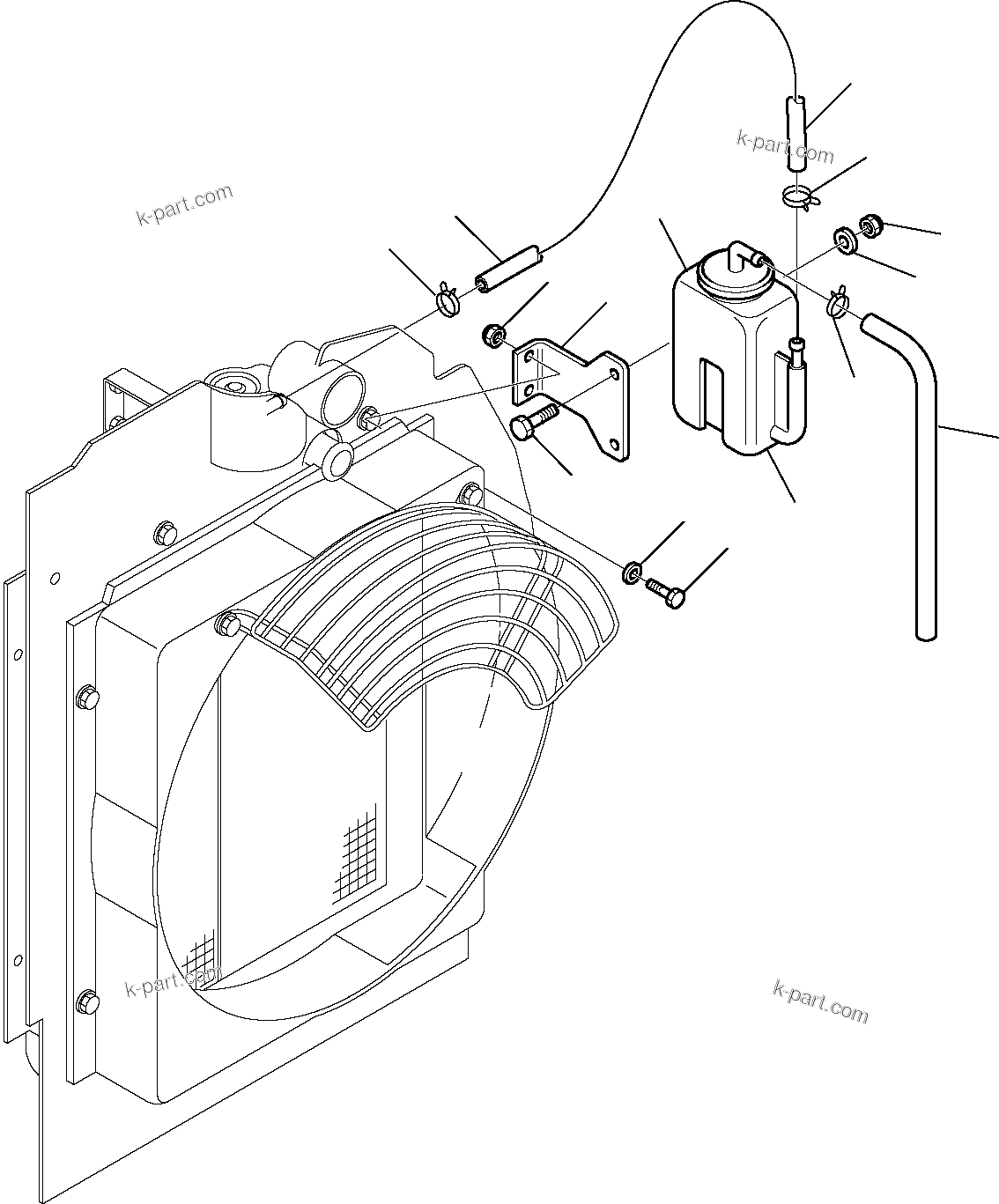 k-part.com

k-part.com

k-part.com

k-part.com