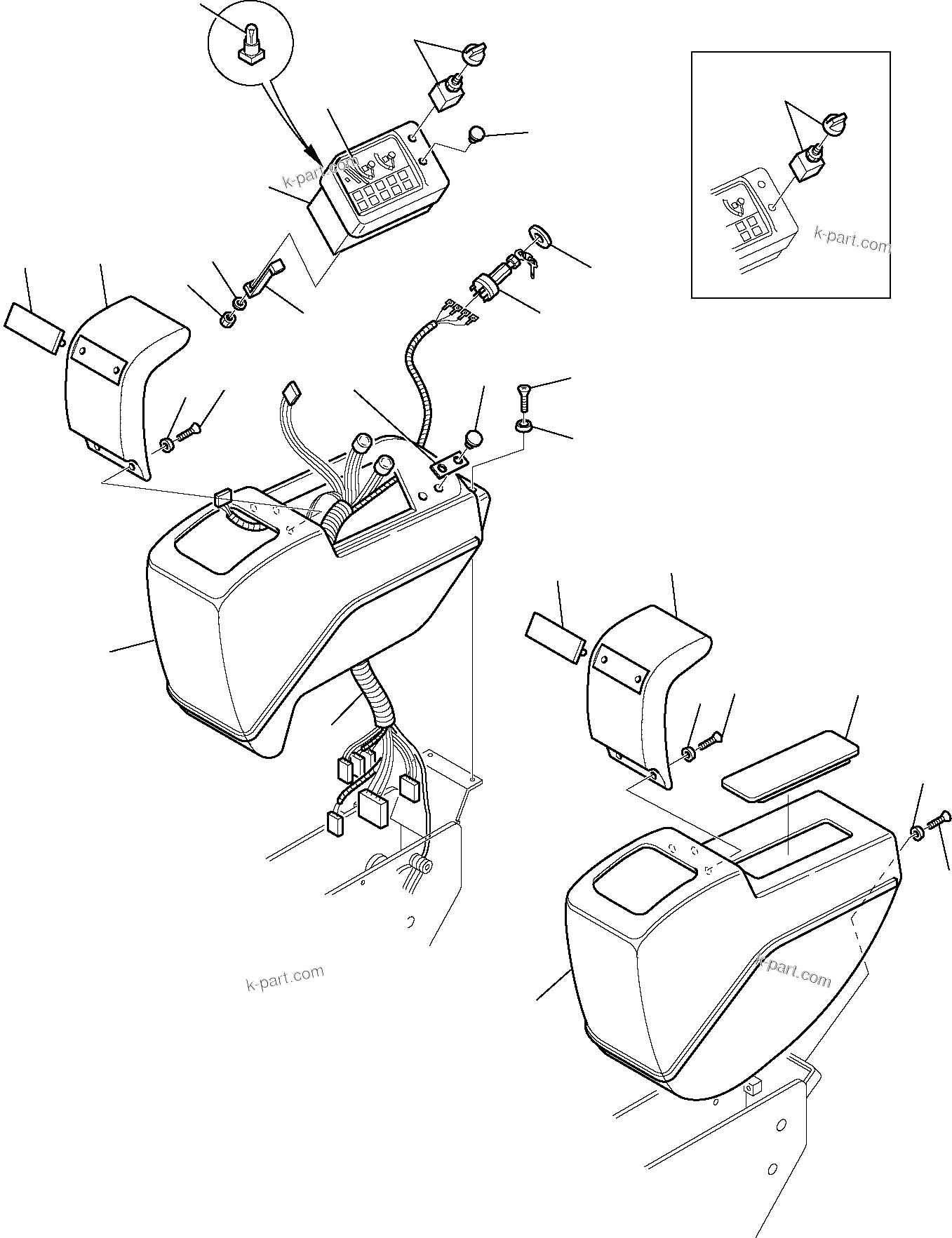 k-part.com

k-part.com

k-part.com

k-part.com