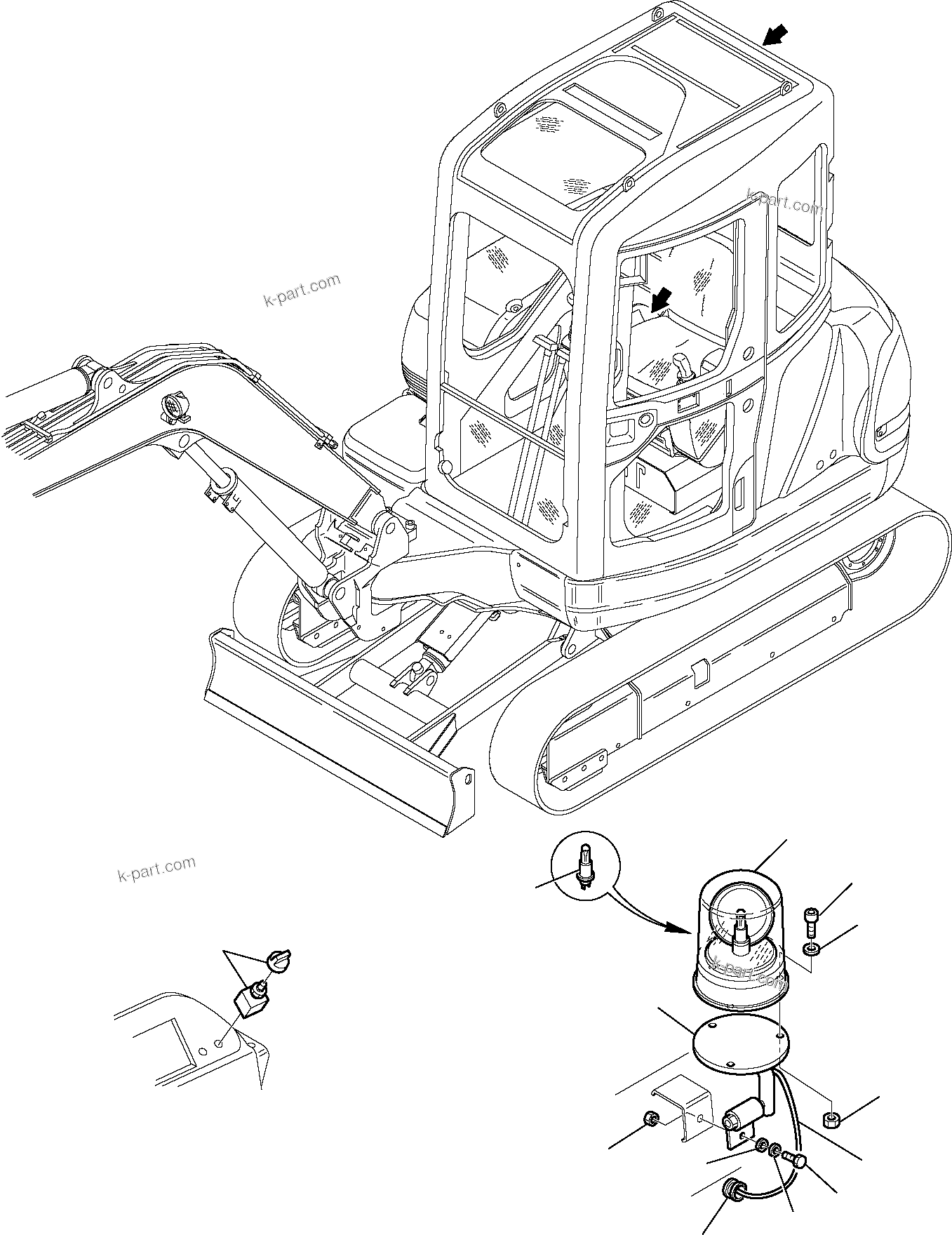 k-part.com

k-part.com

k-part.com

k-part.com