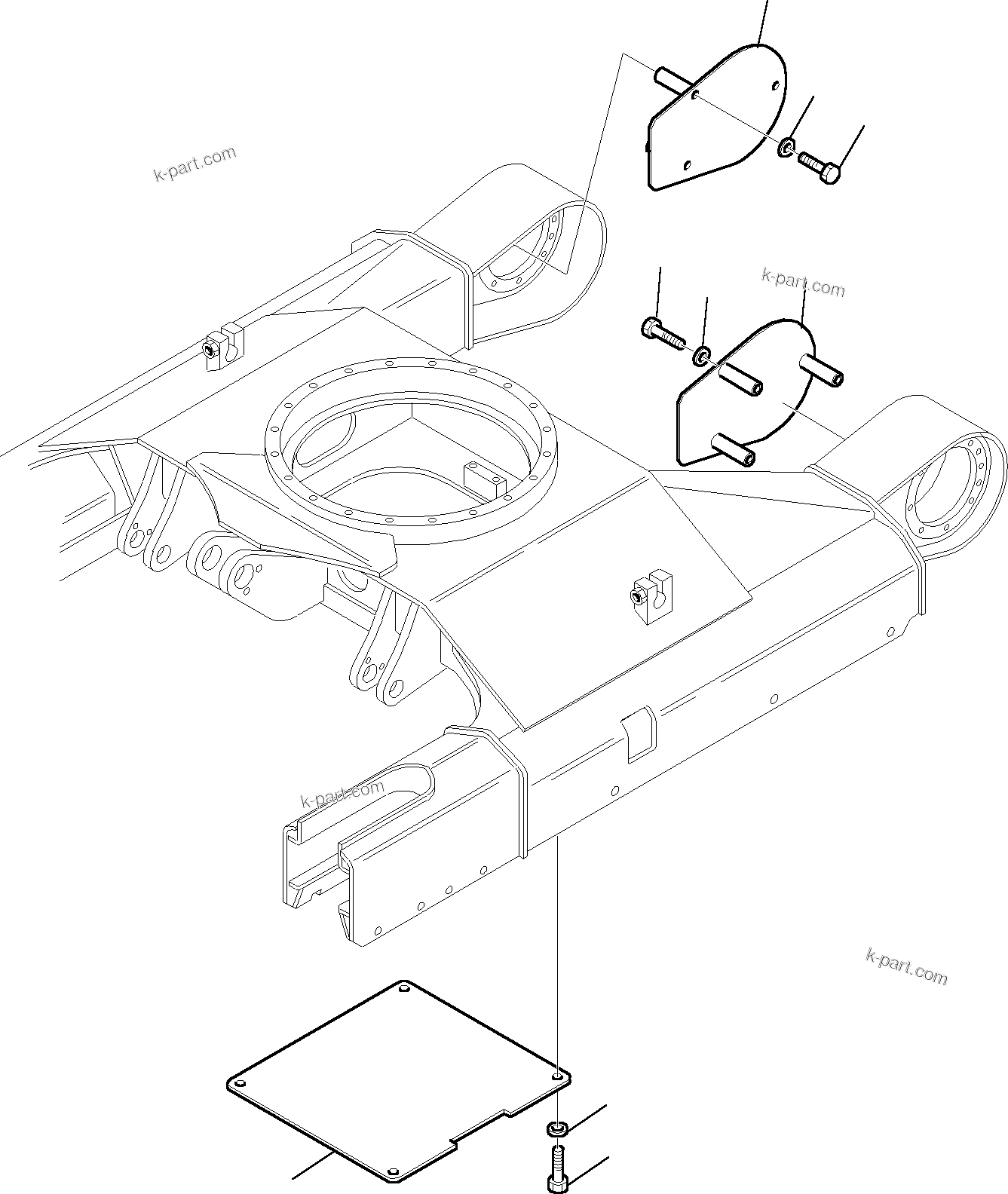 k-part.com

k-part.com

k-part.com

k-part.com