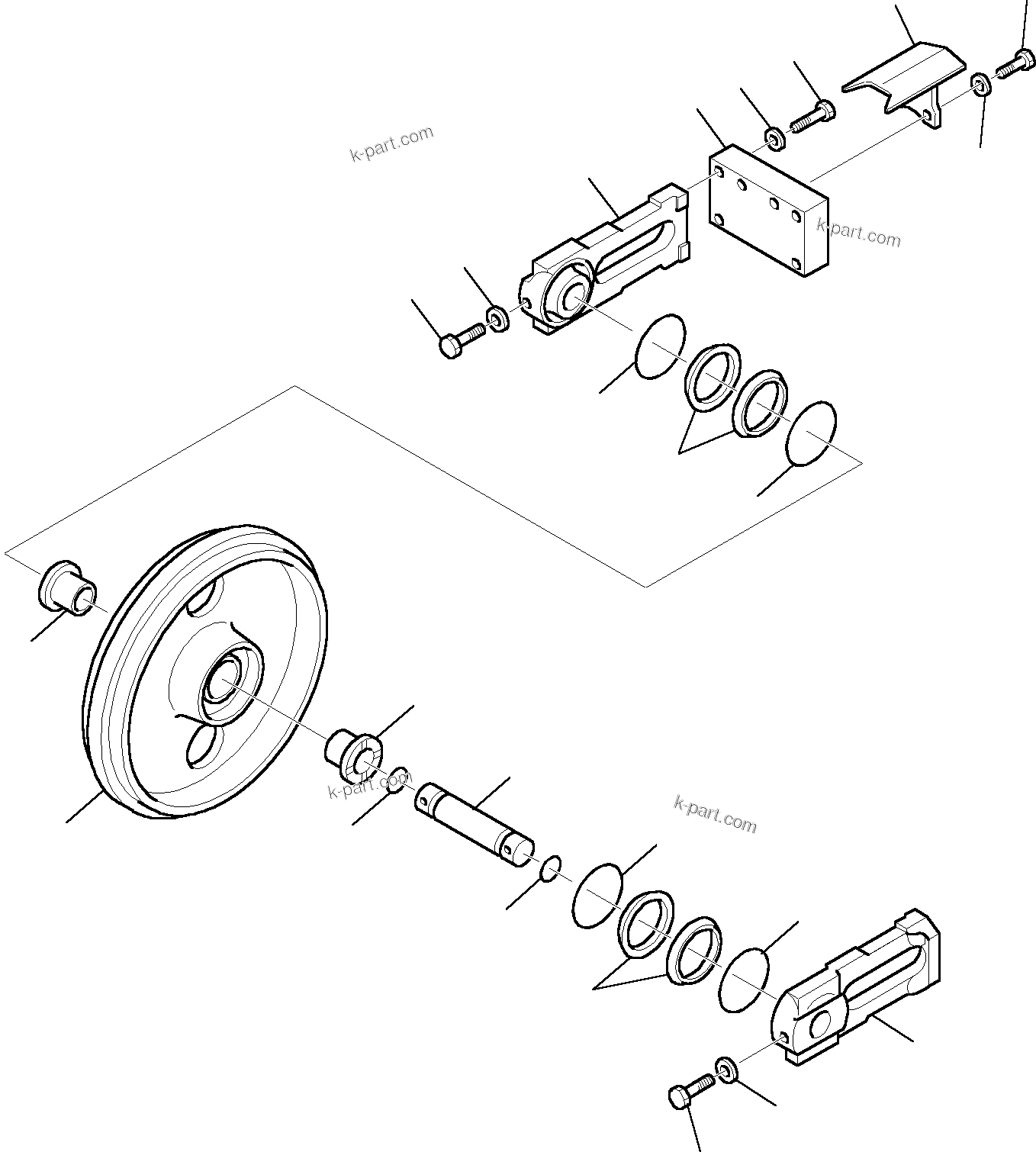 k-part.com

k-part.com

k-part.com

k-part.com