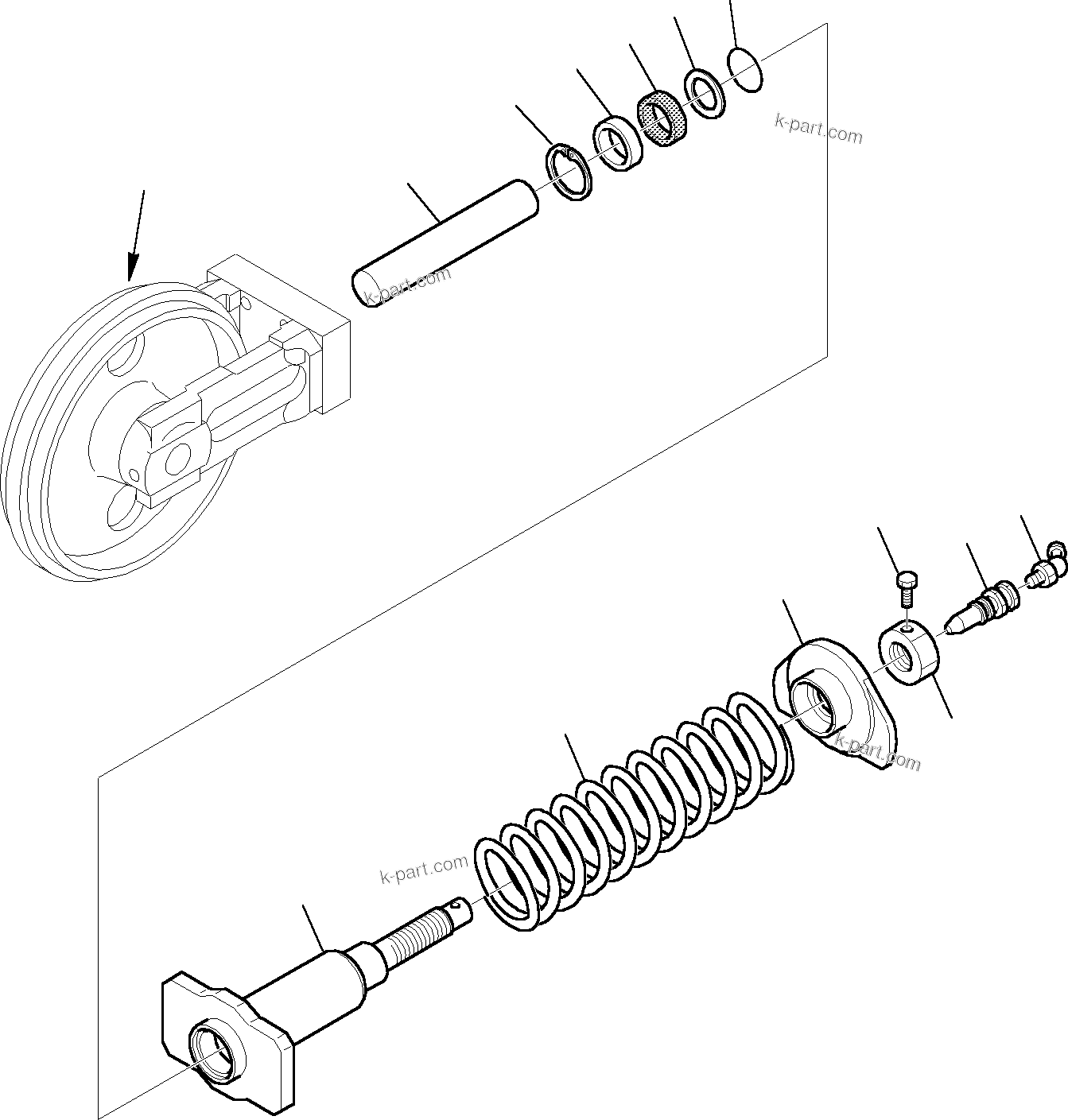 k-part.com

k-part.com

k-part.com

k-part.com