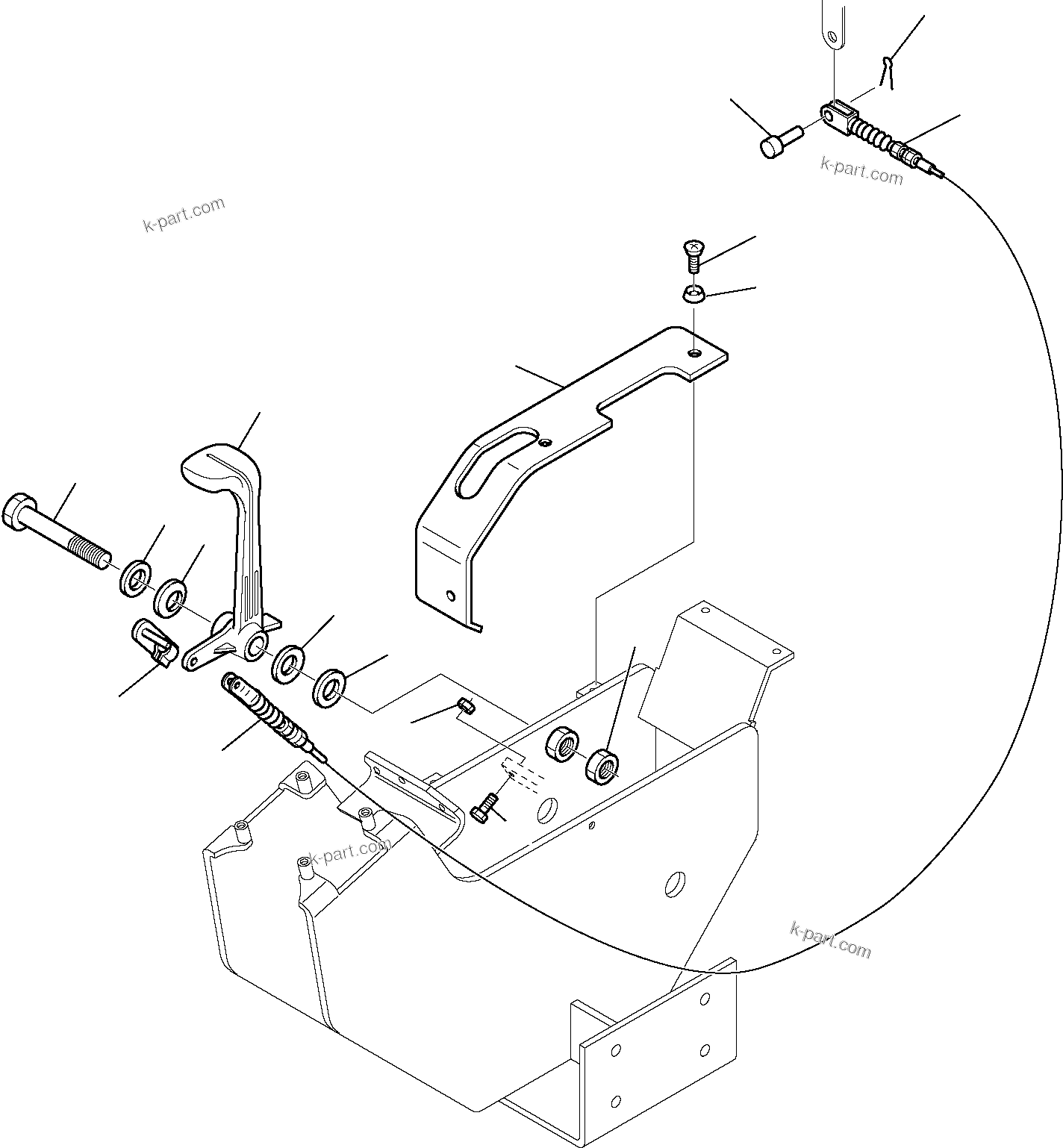 k-part.com

k-part.com

k-part.com

k-part.com