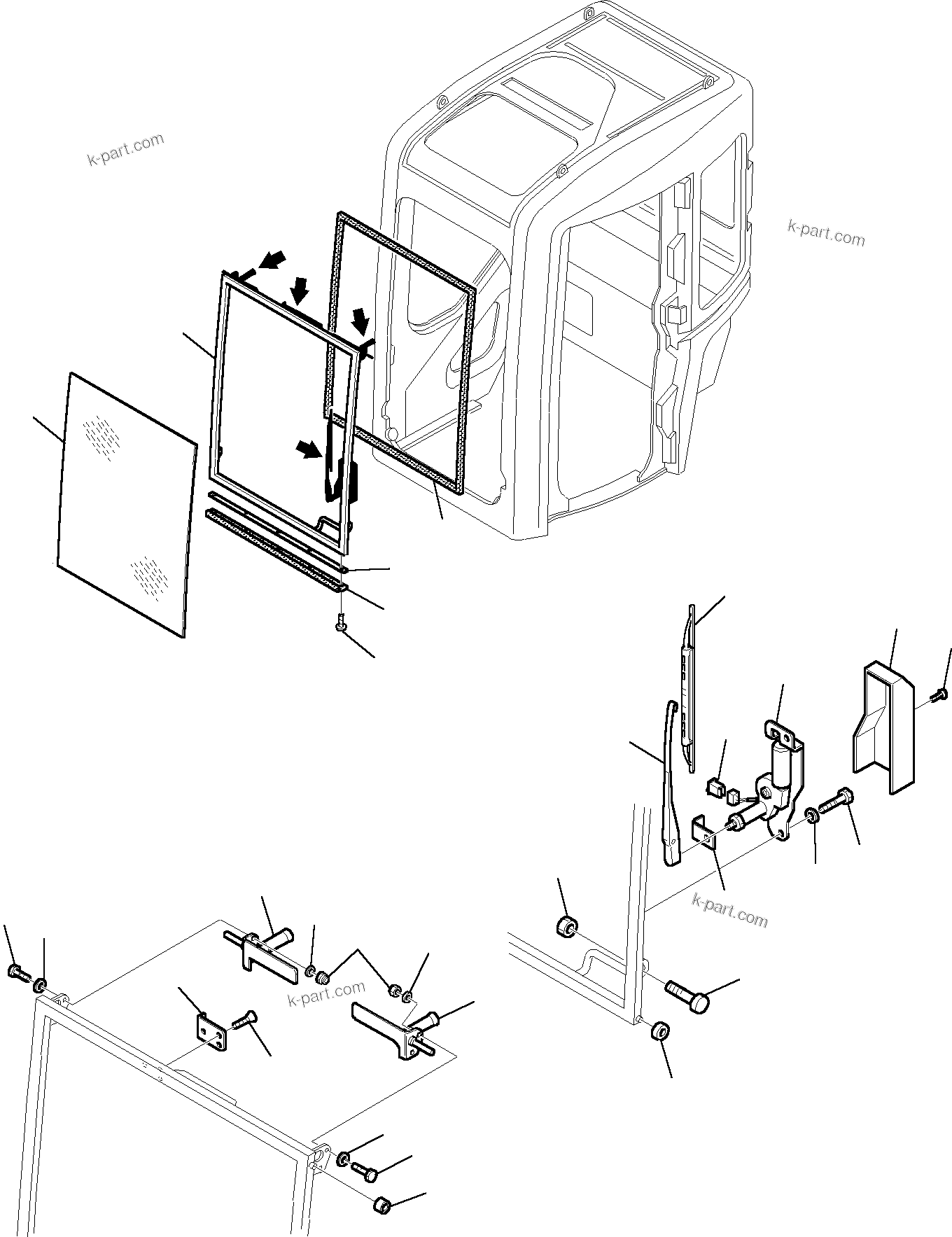 k-part.com

k-part.com

k-part.com

k-part.com