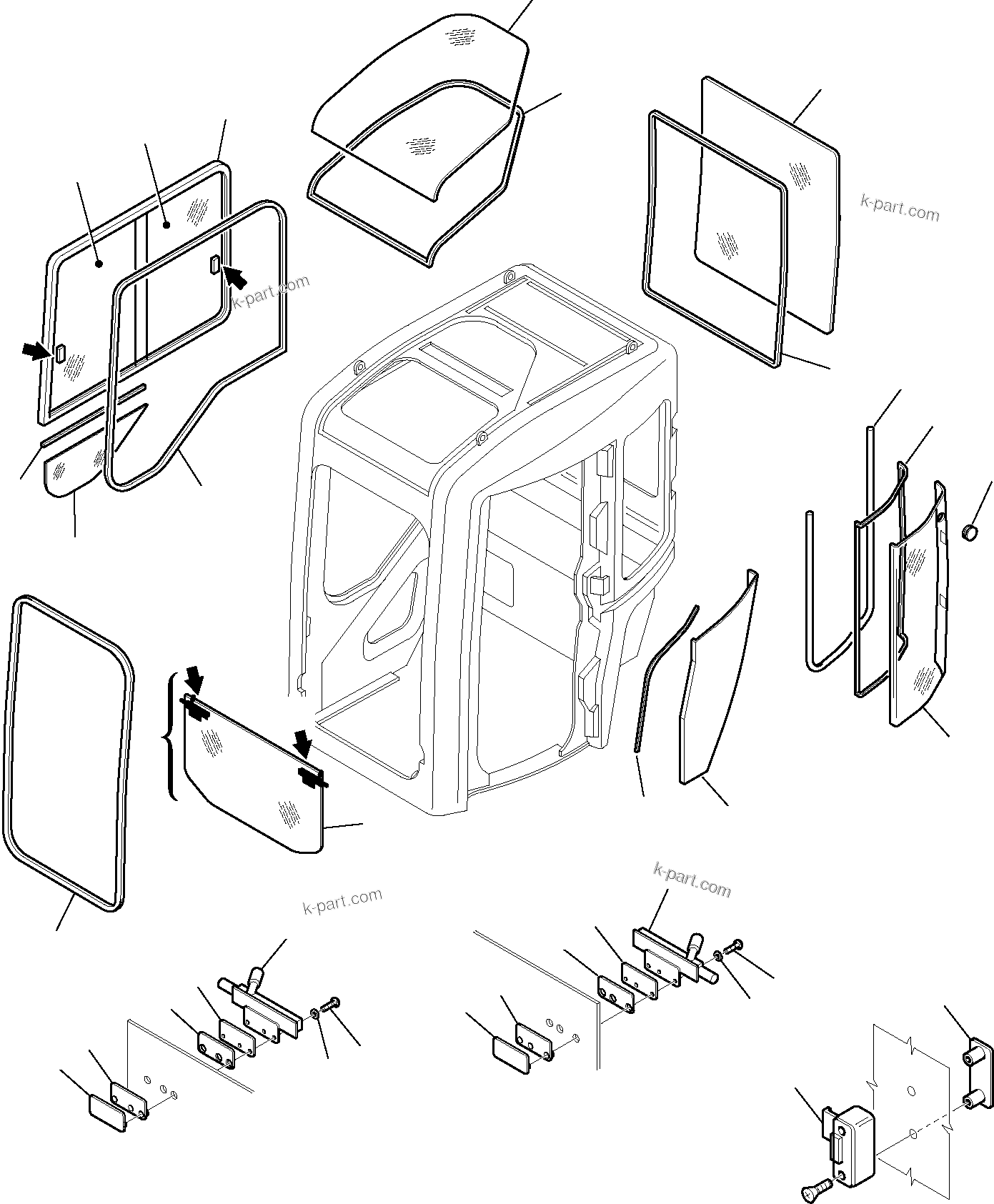 k-part.com

k-part.com

k-part.com

k-part.com