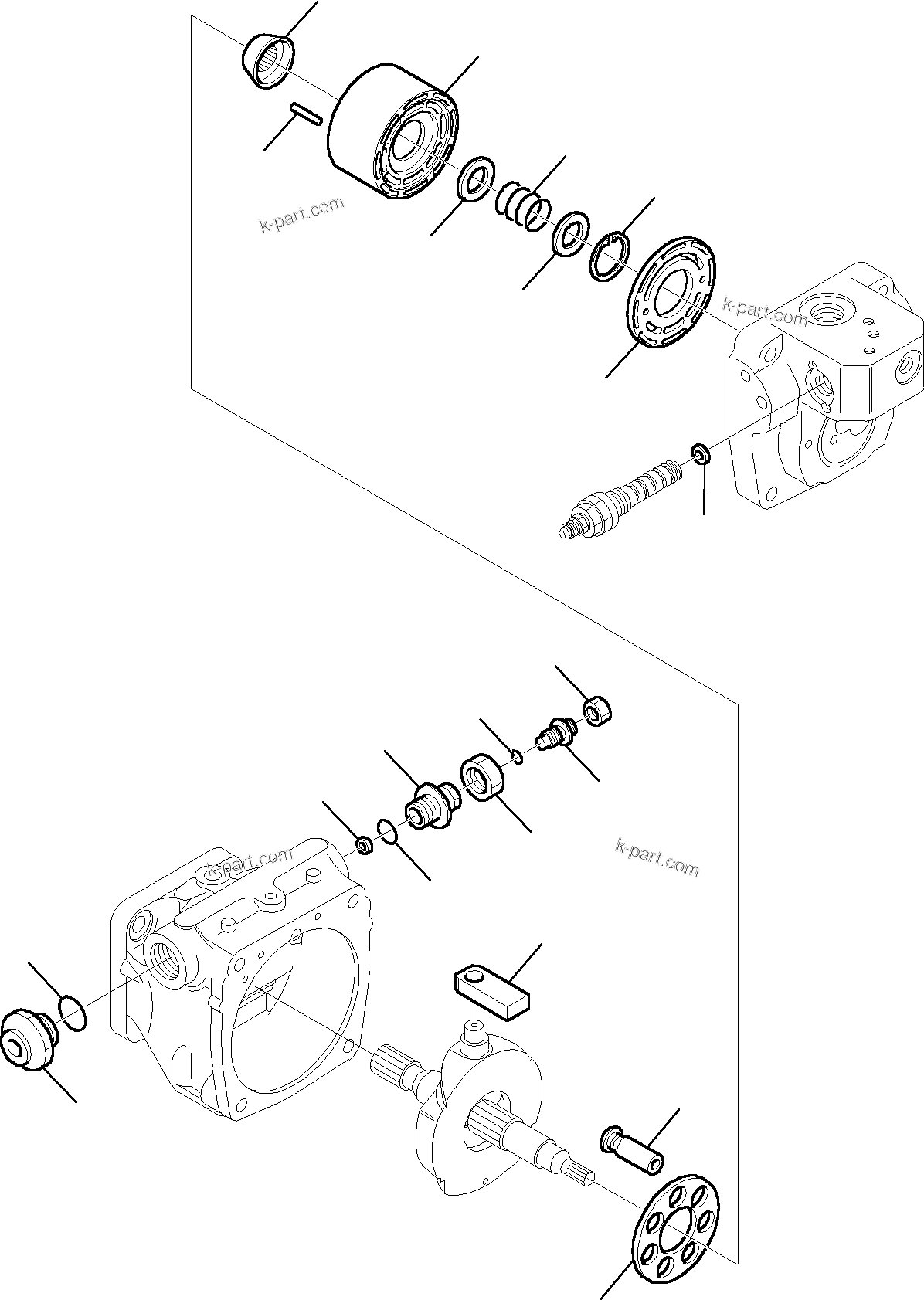 k-part.com

k-part.com

k-part.com

k-part.com