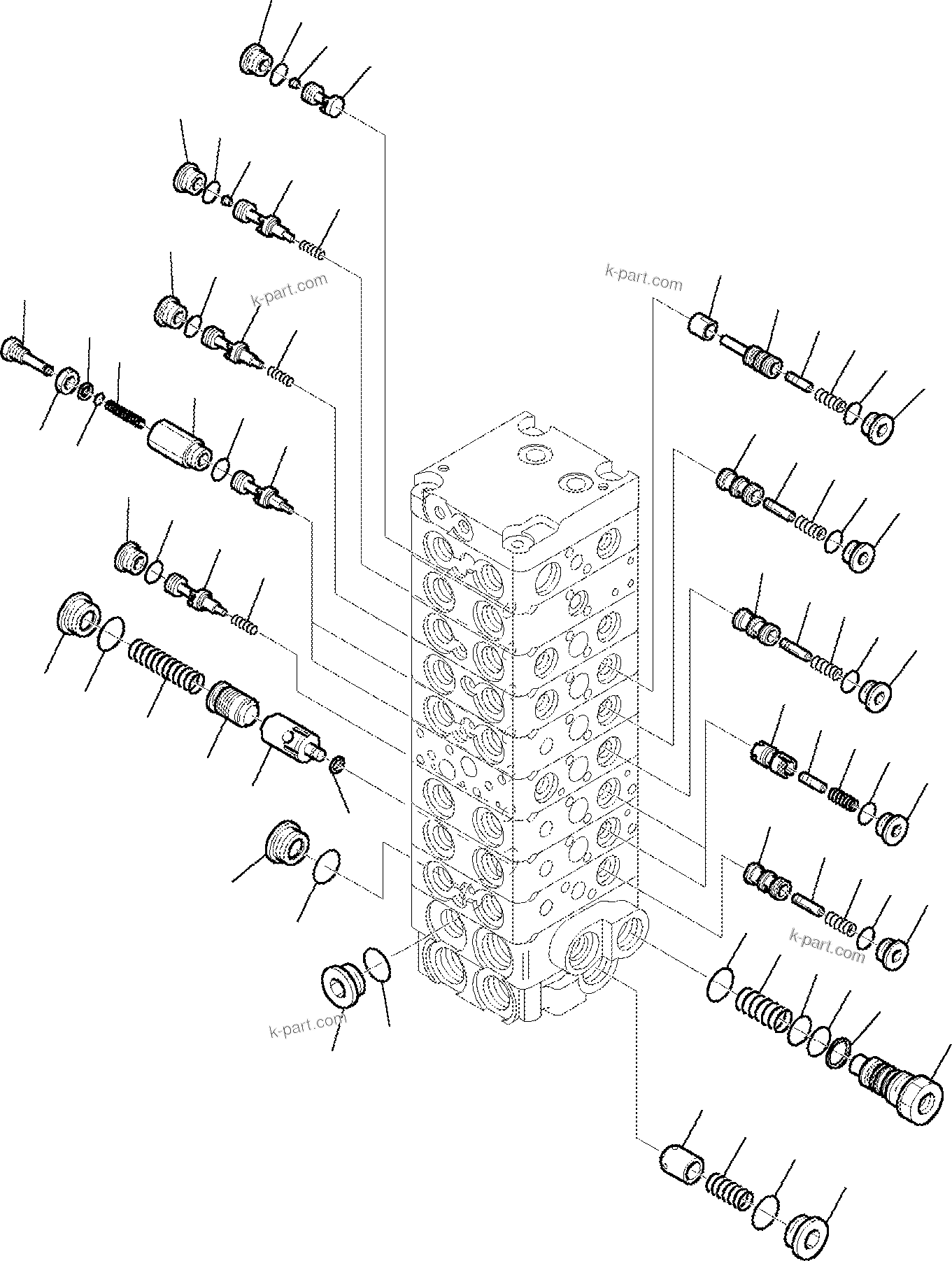 k-part.com

k-part.com

k-part.com

k-part.com