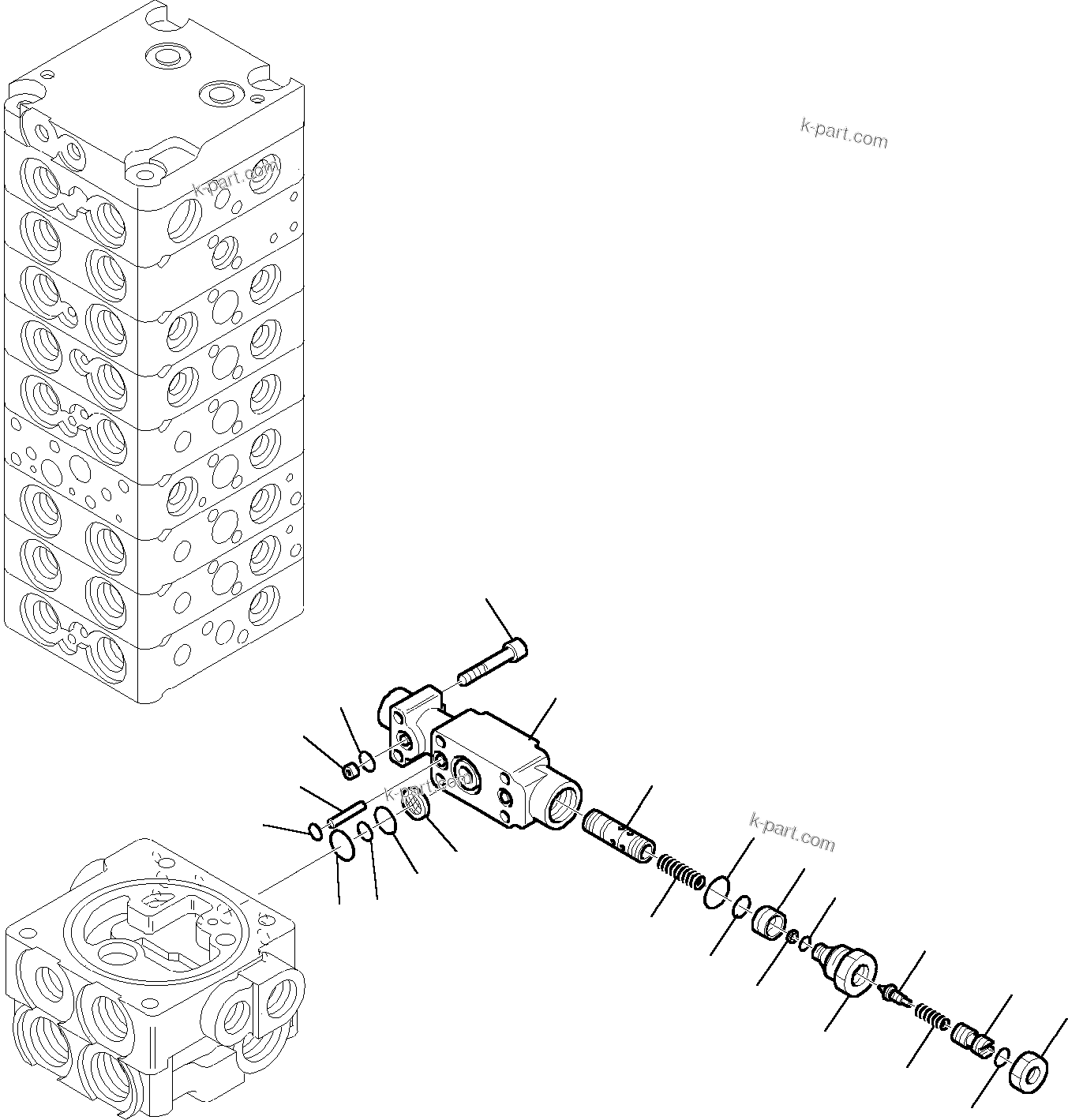 k-part.com

k-part.com

k-part.com

k-part.com