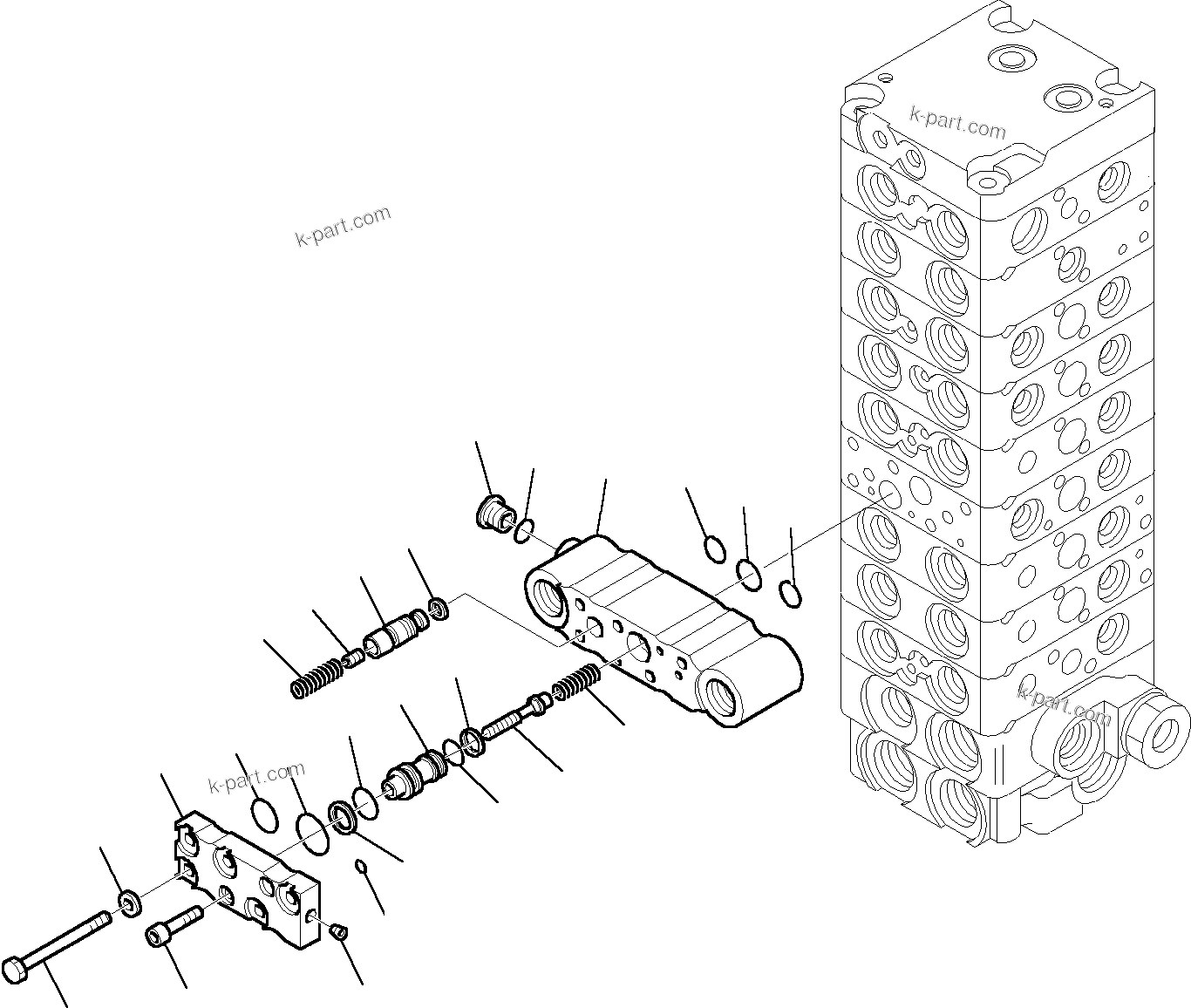 k-part.com

k-part.com

k-part.com

k-part.com