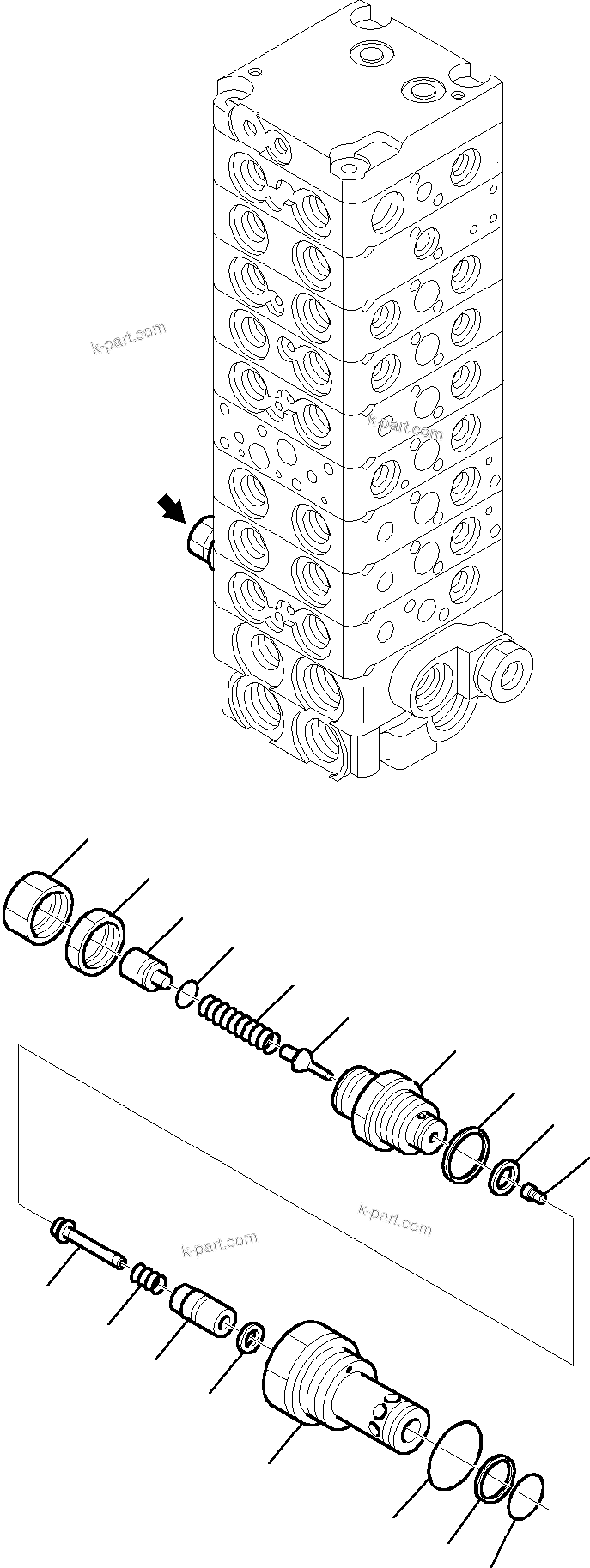 k-part.com
k-part.com
k-part.com
k-part.com