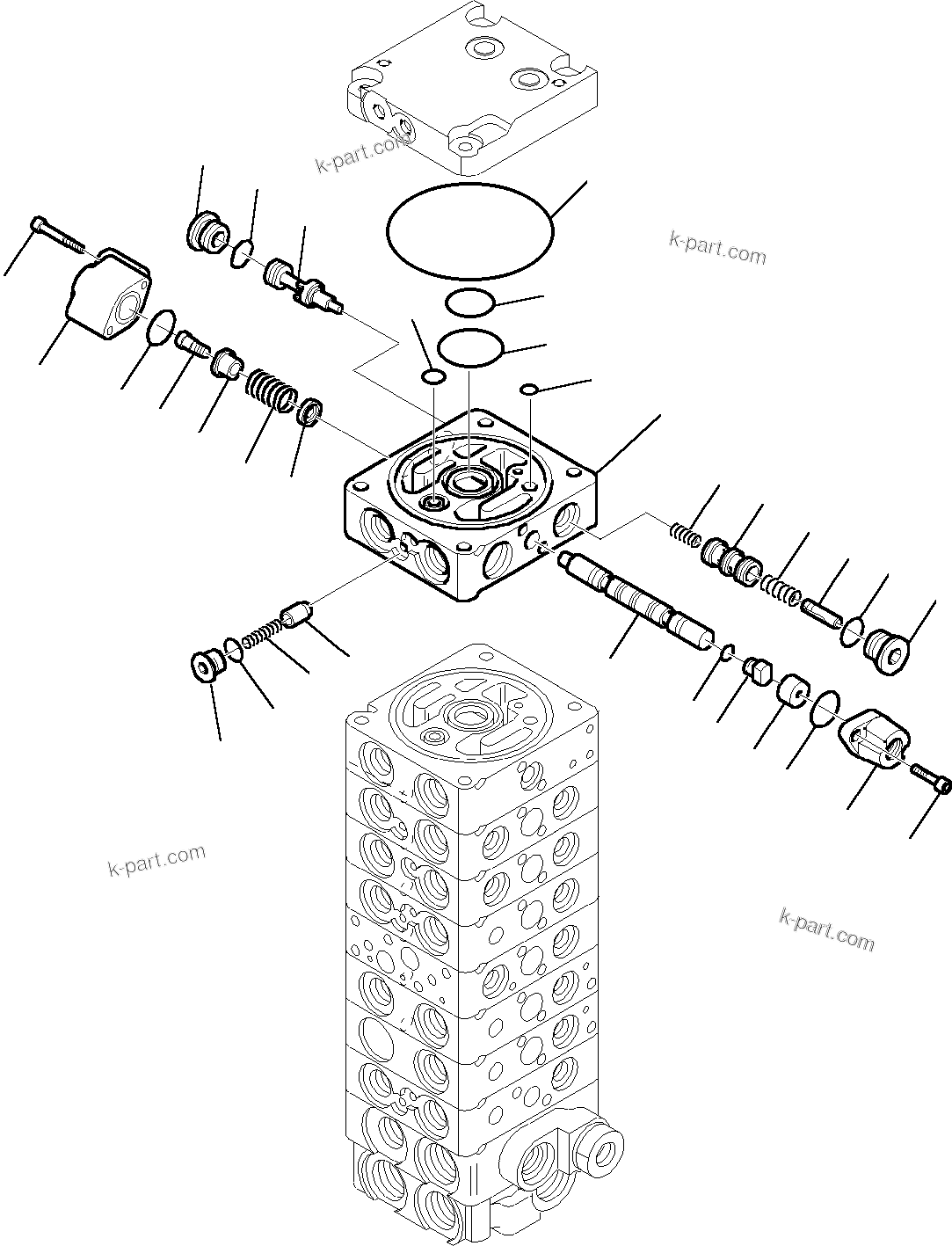 k-part.com

k-part.com

k-part.com

k-part.com