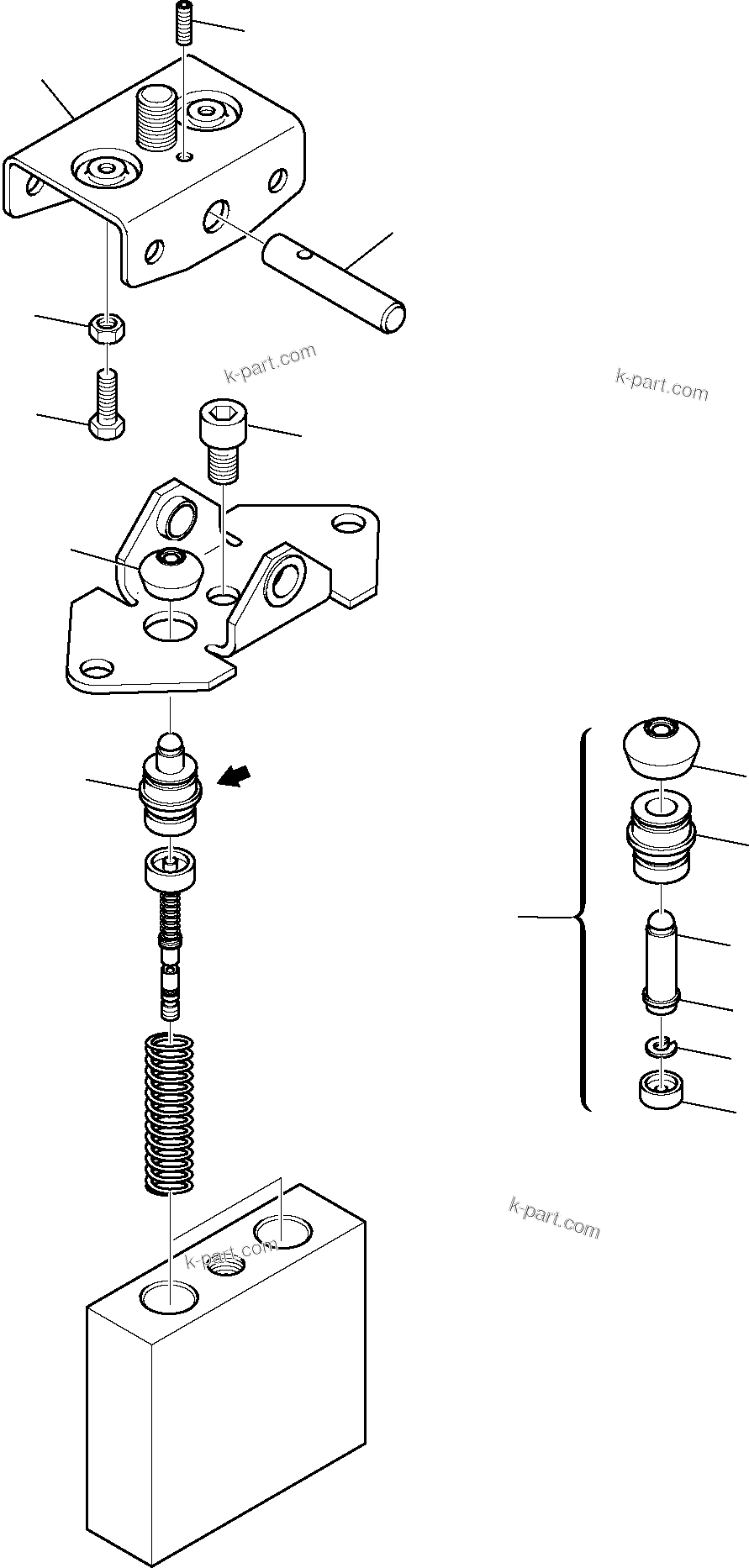 k-part.com

k-part.com

k-part.com

k-part.com