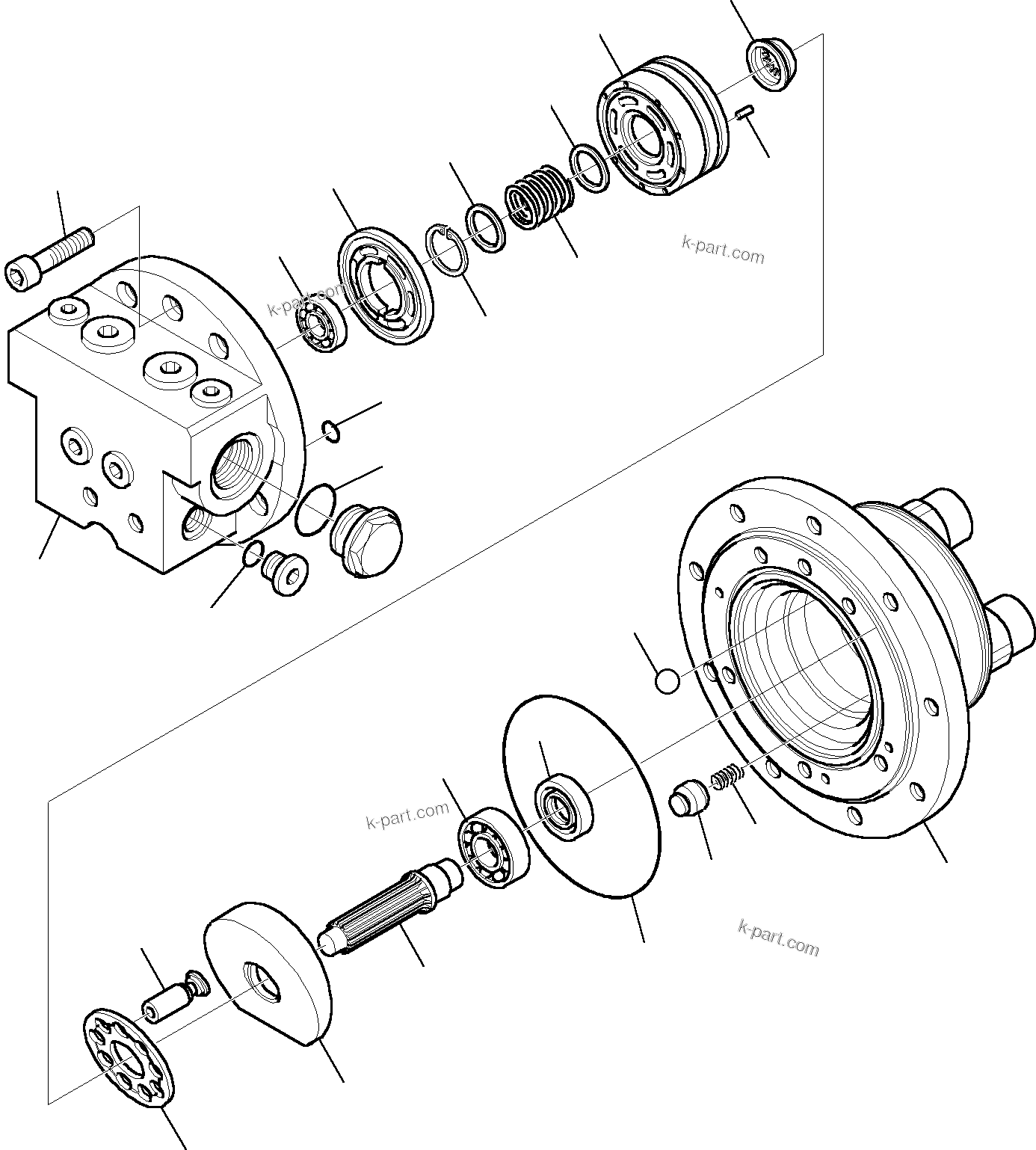 k-part.com

k-part.com

k-part.com

k-part.com