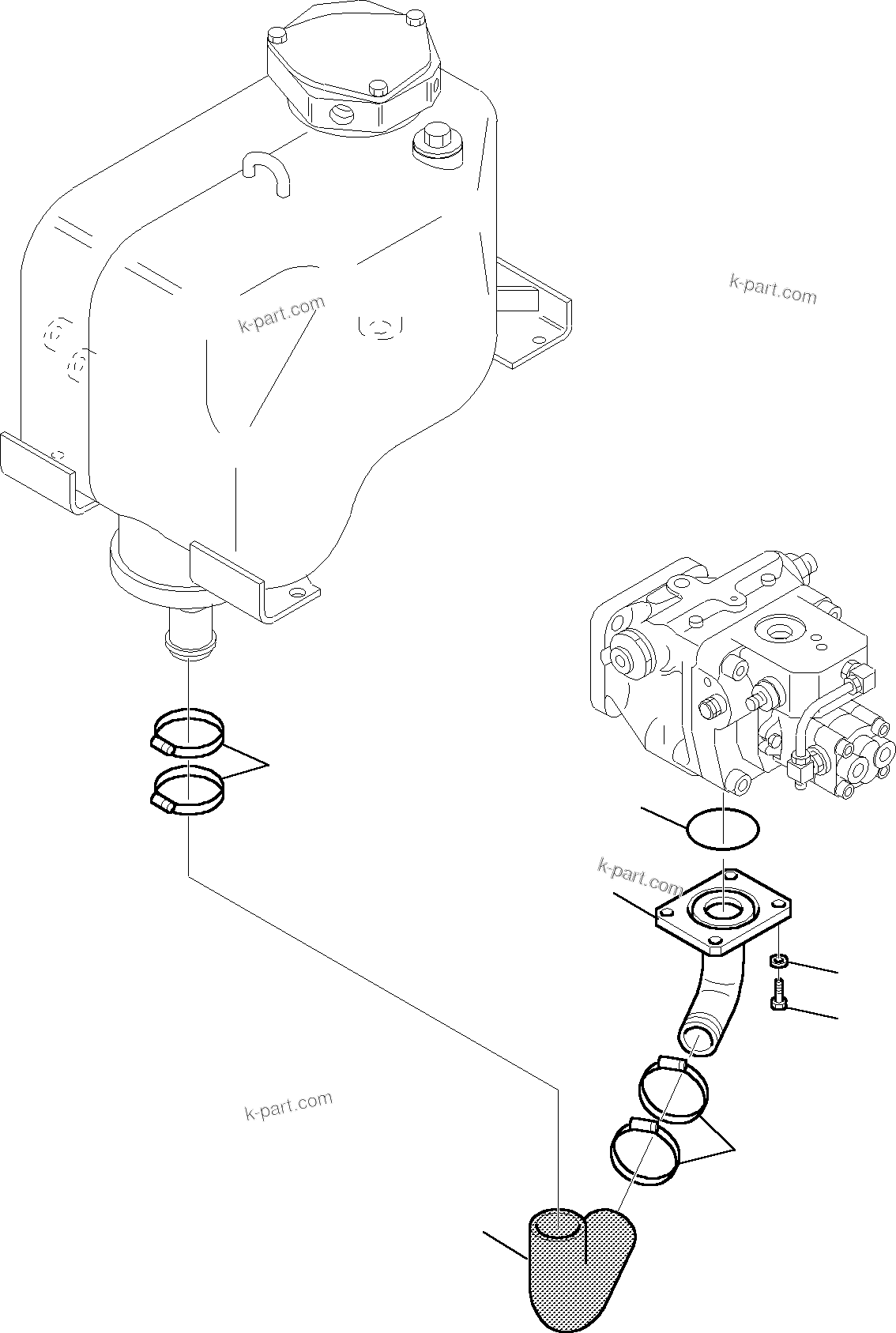 k-part.com

k-part.com

k-part.com

k-part.com