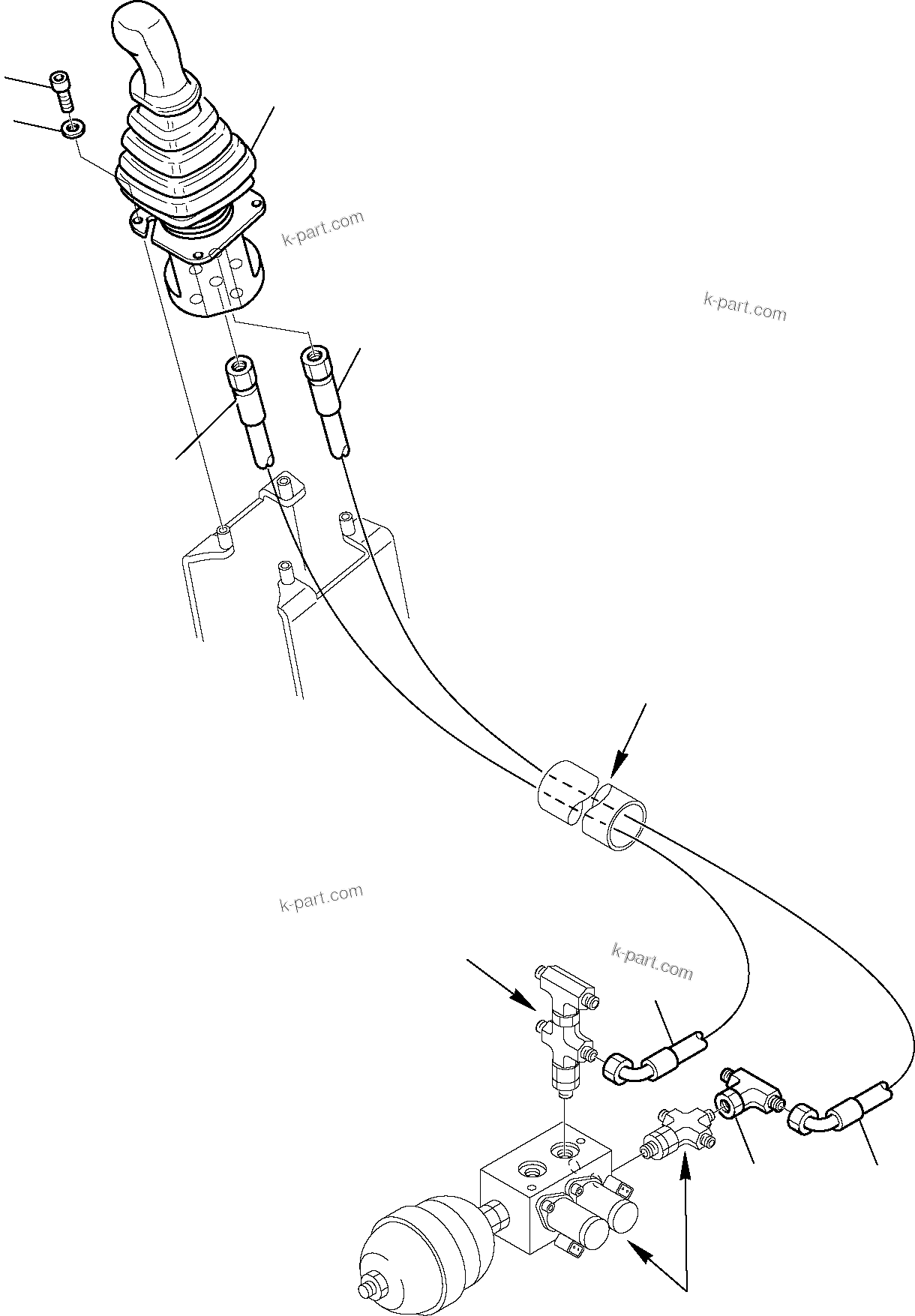 k-part.com

k-part.com

k-part.com

k-part.com