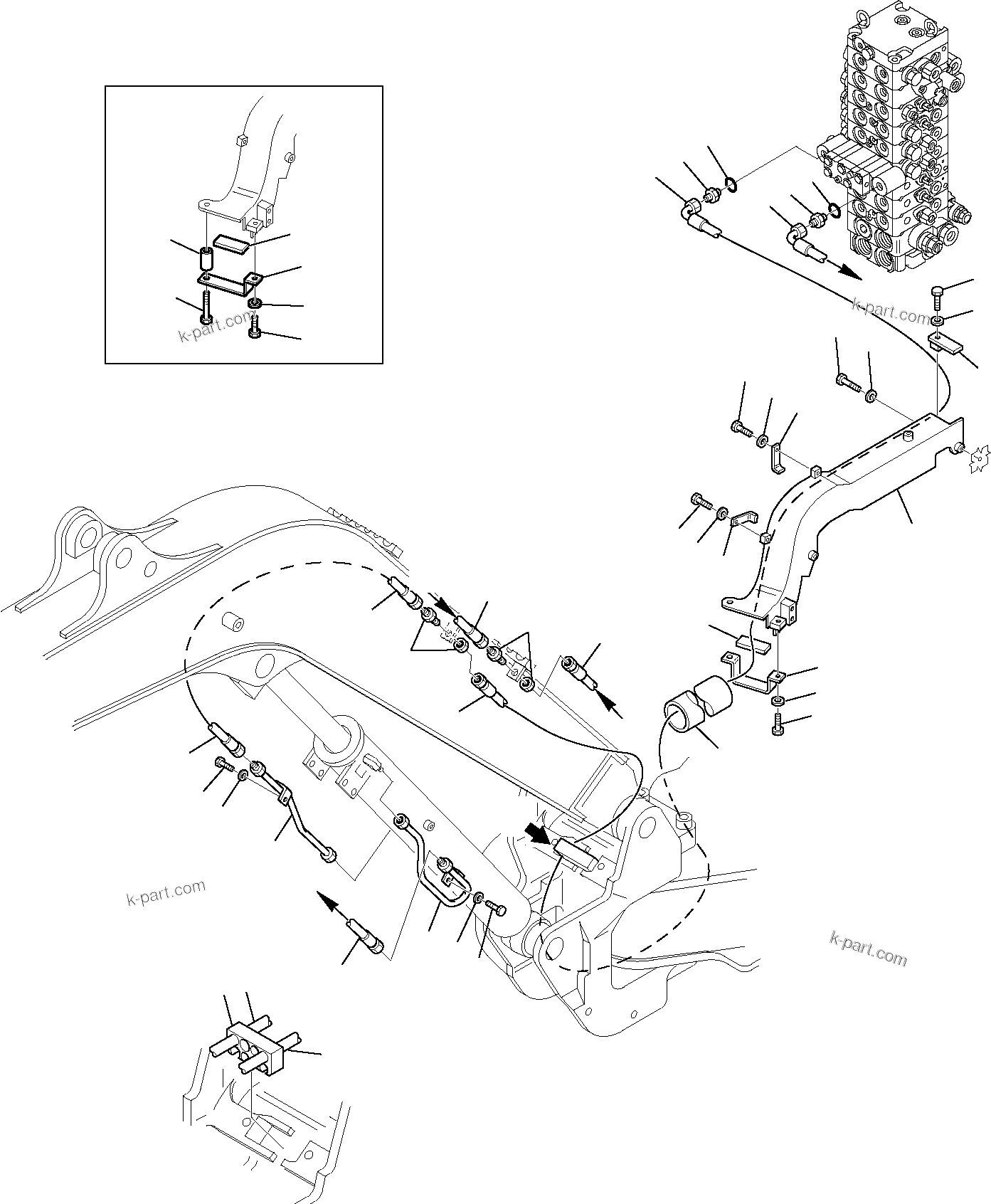 k-part.com

k-part.com

k-part.com

k-part.com