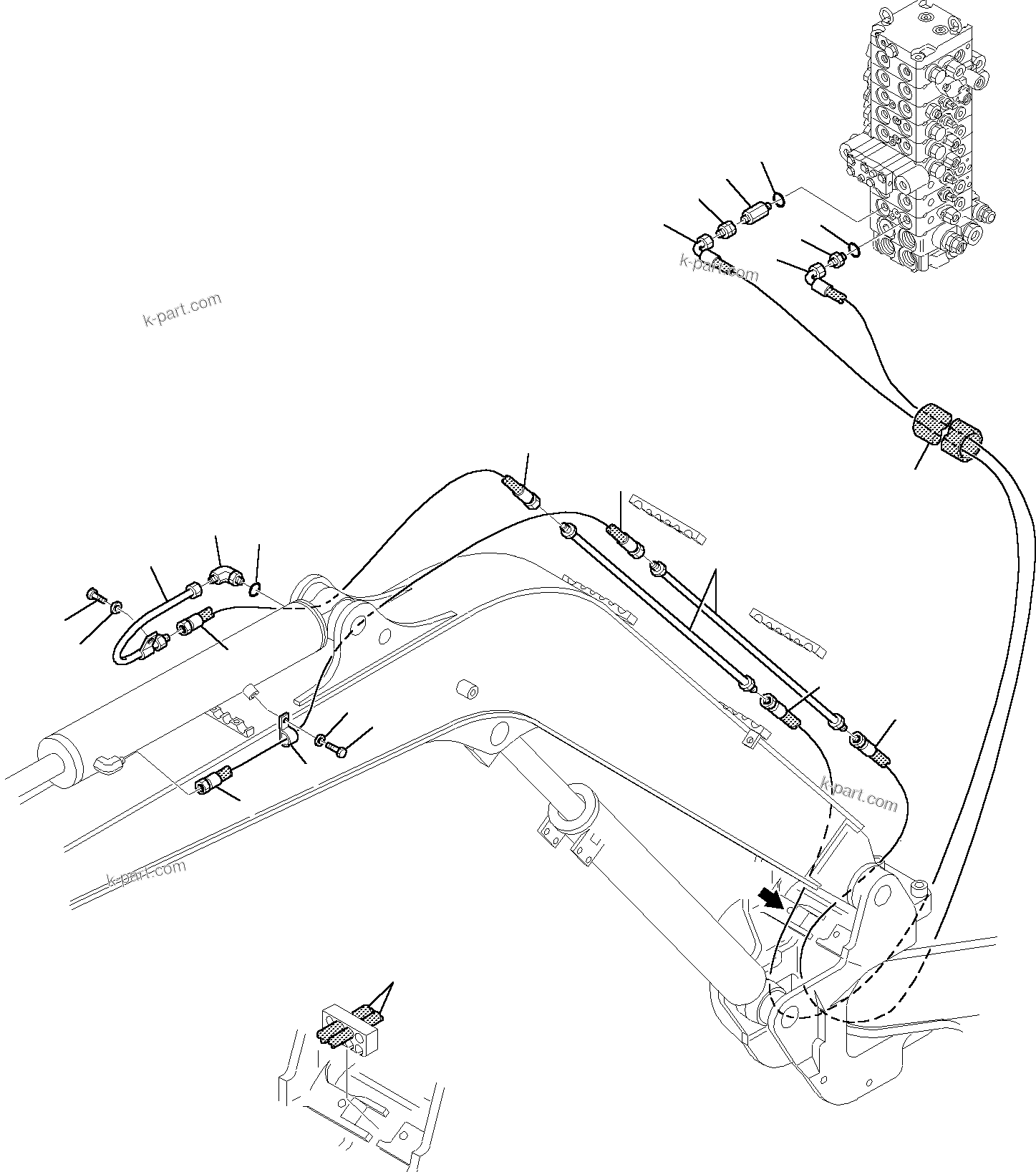 k-part.com

k-part.com

k-part.com

k-part.com