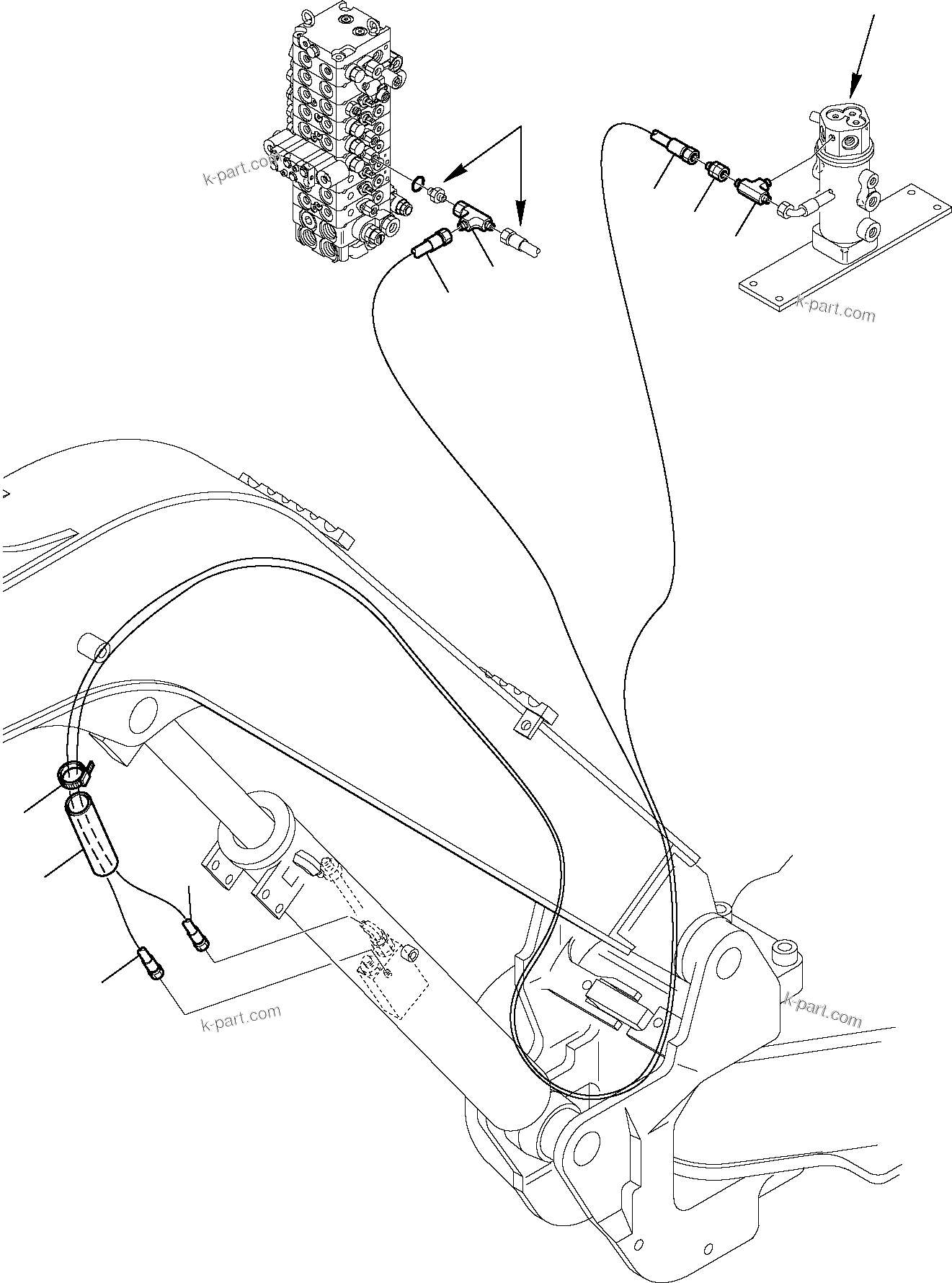 k-part.com

k-part.com

k-part.com

k-part.com