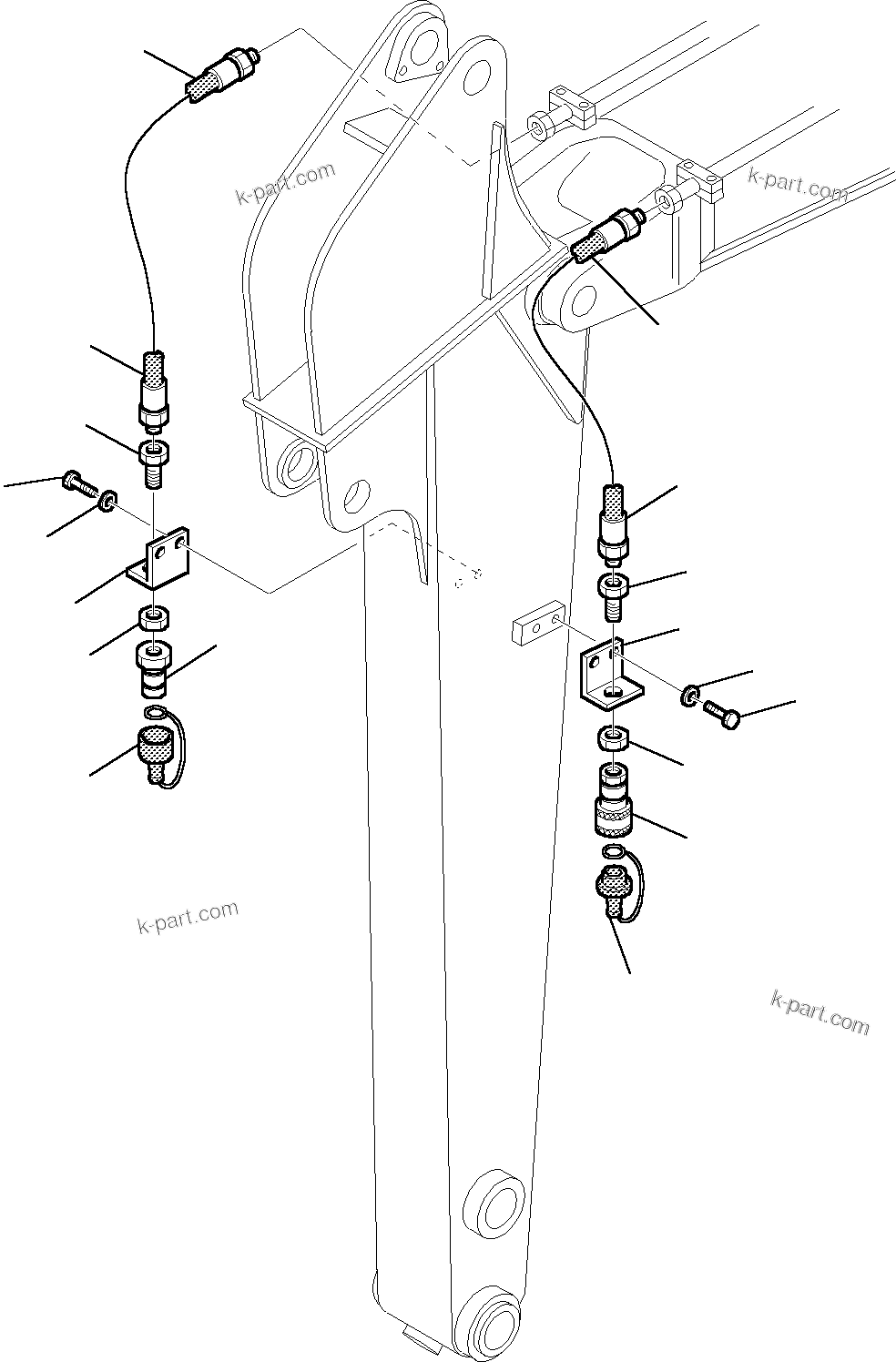 k-part.com

k-part.com

k-part.com

k-part.com