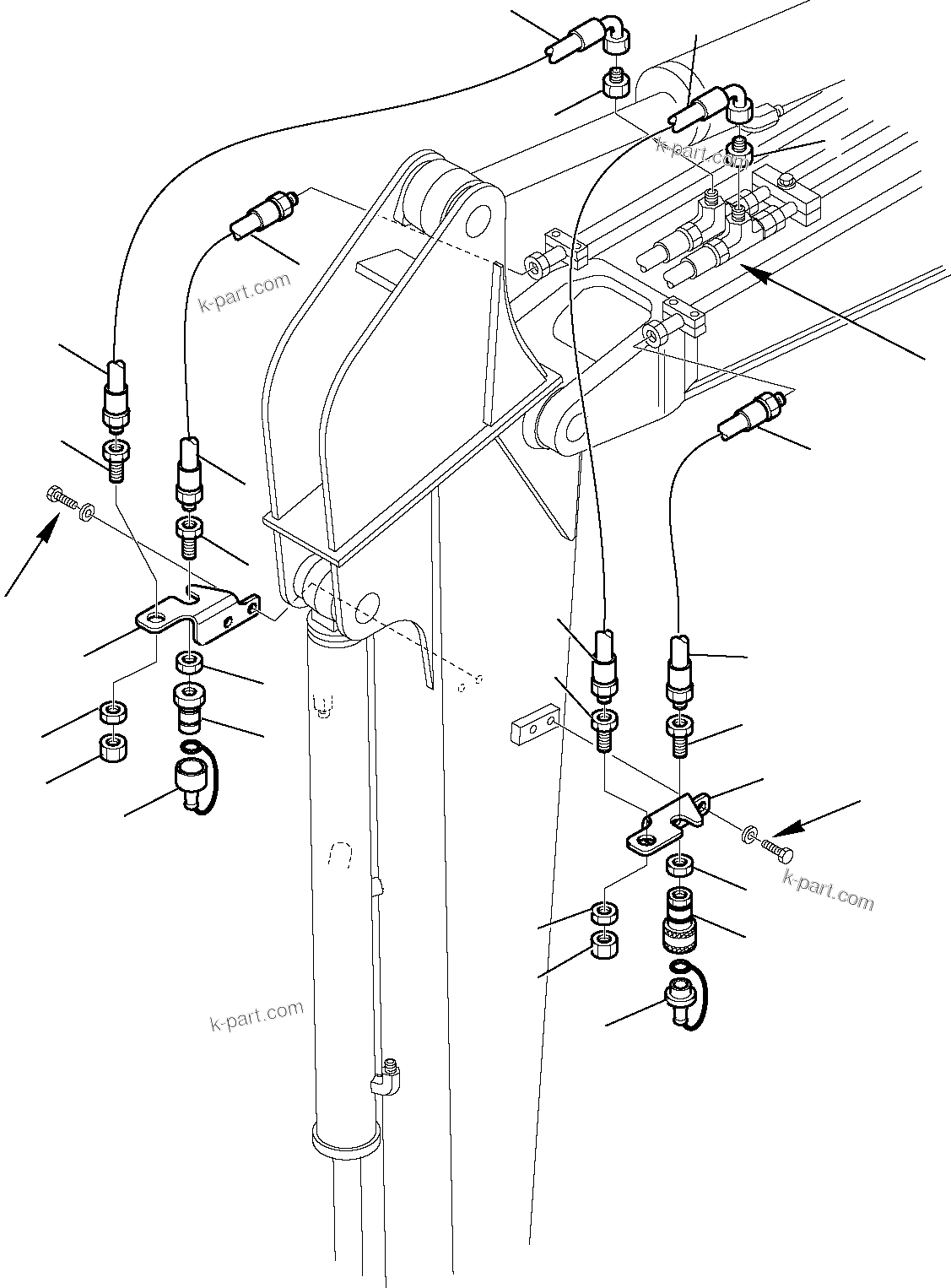 k-part.com

k-part.com

k-part.com

k-part.com