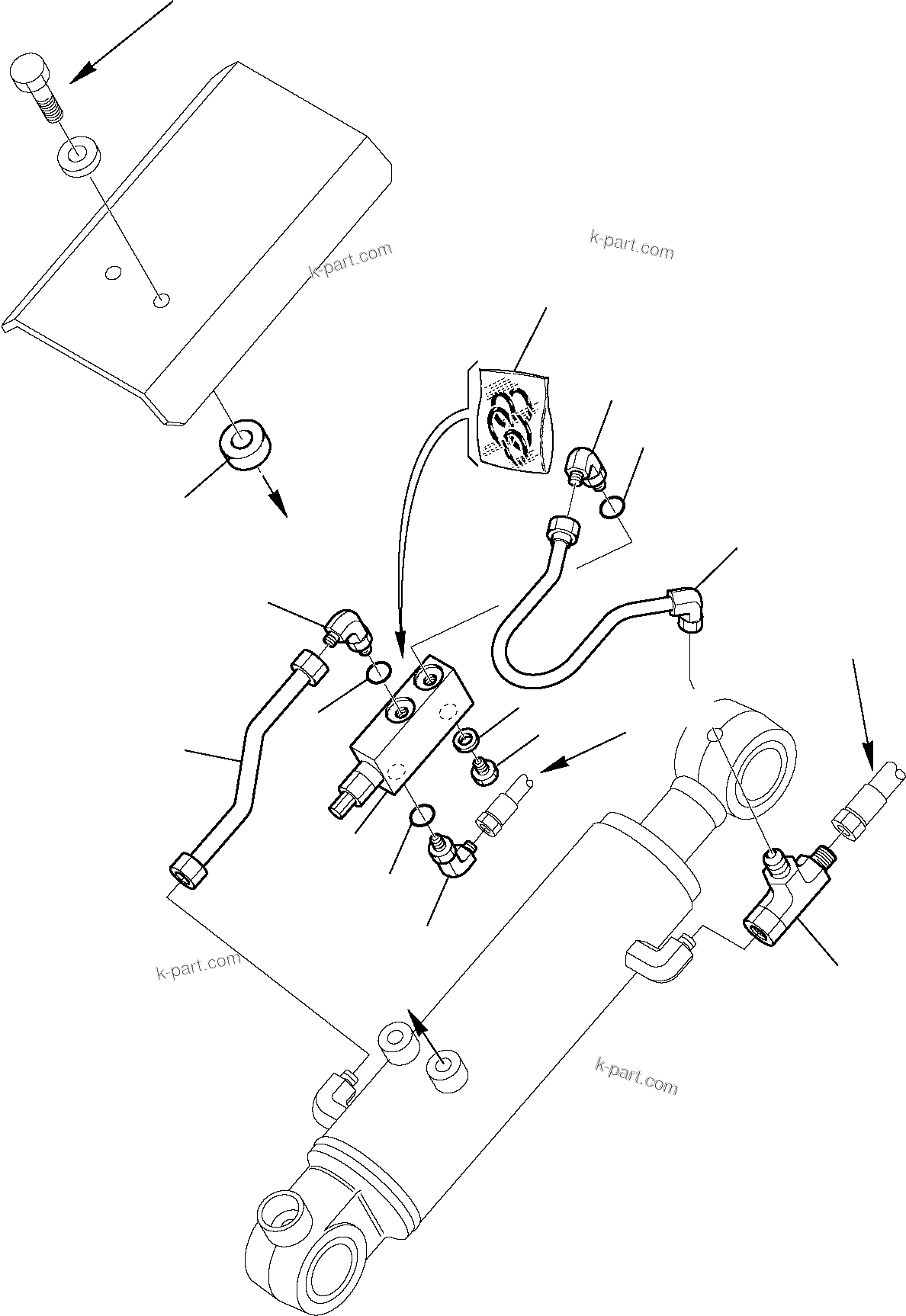 k-part.com

k-part.com

k-part.com

k-part.com