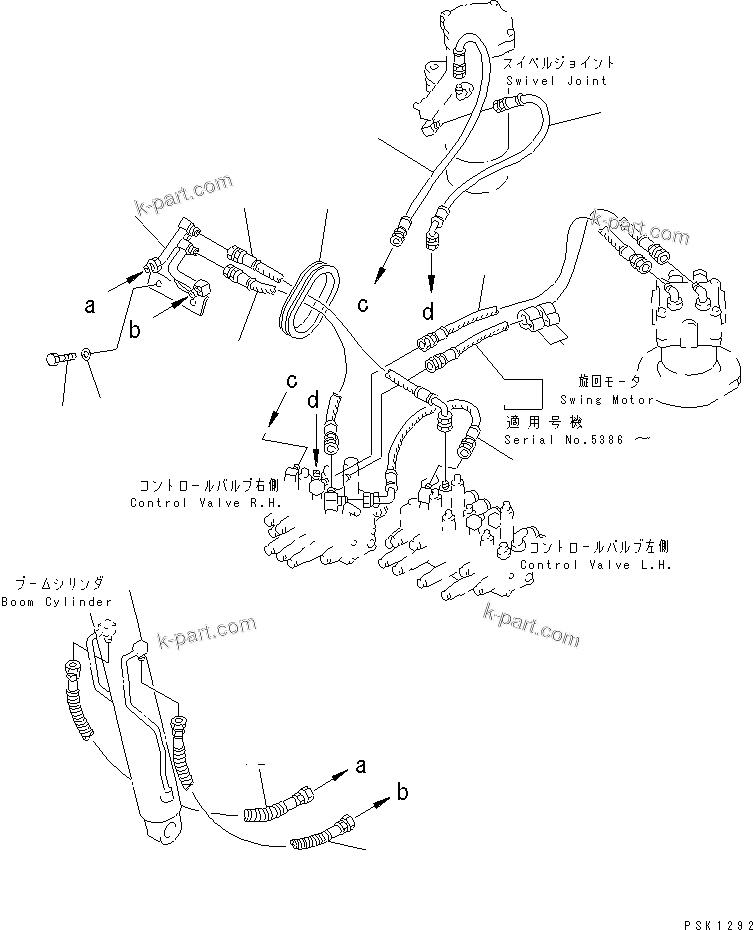 スイベルジョイント
Swivel Joint

k-part.com

k-part.com

a

b

c

d

c

d

旋回モータ
Swing Motor

適用号機
Serial No.5386 ~

コントロールバルブ右側
Control Valve R.H.

コントロールバルブ左側
Control Valve L.H.

ブームシリンダ
Boom Cylinder

k-part.com

k-part.com

a

b

PSK1292